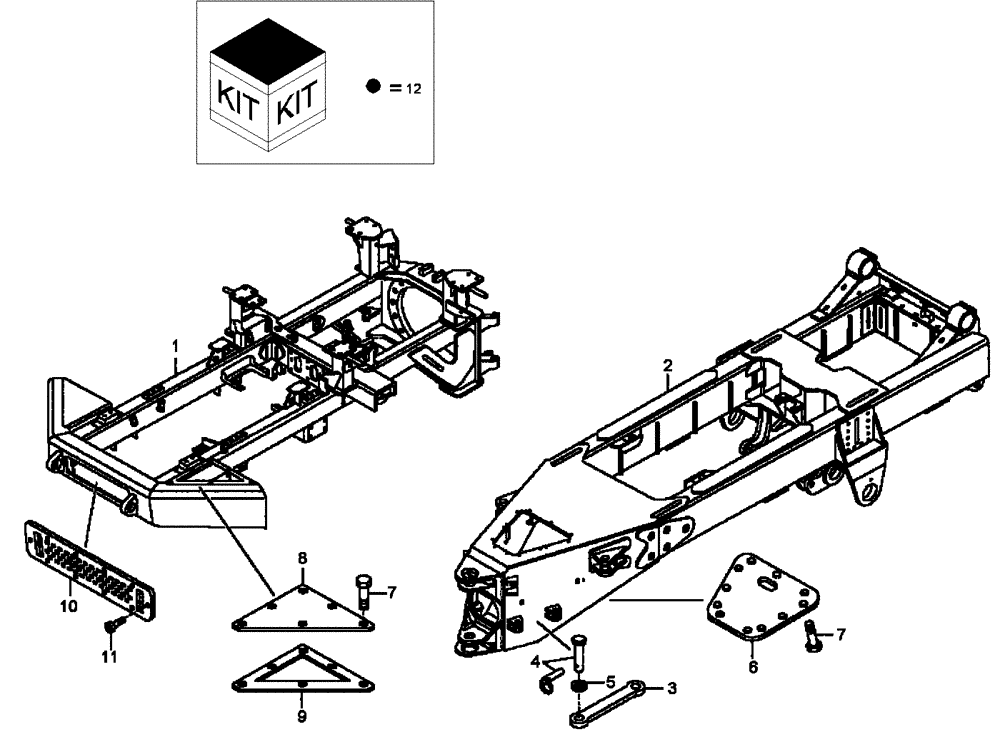 KIT KIT

● = 12

1
2
10
11
8
7
9
4
5
3
6
7