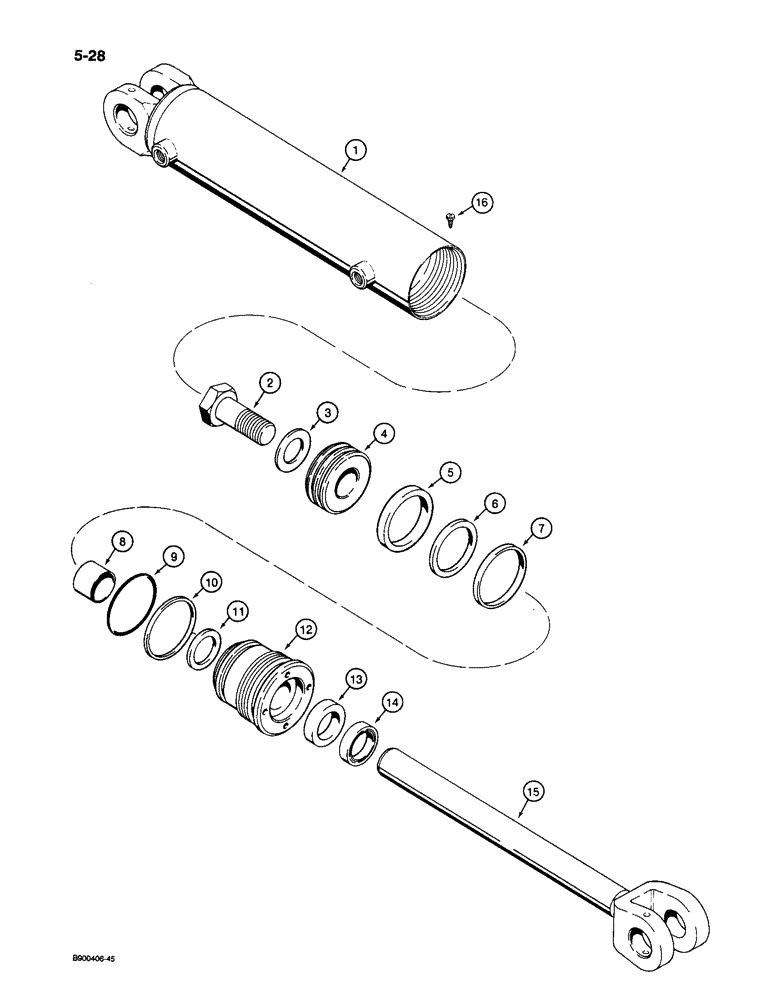 5-28

1
16
2
3
4
5
6
7
8
9
10
11
12
13
14
15

B900406-45