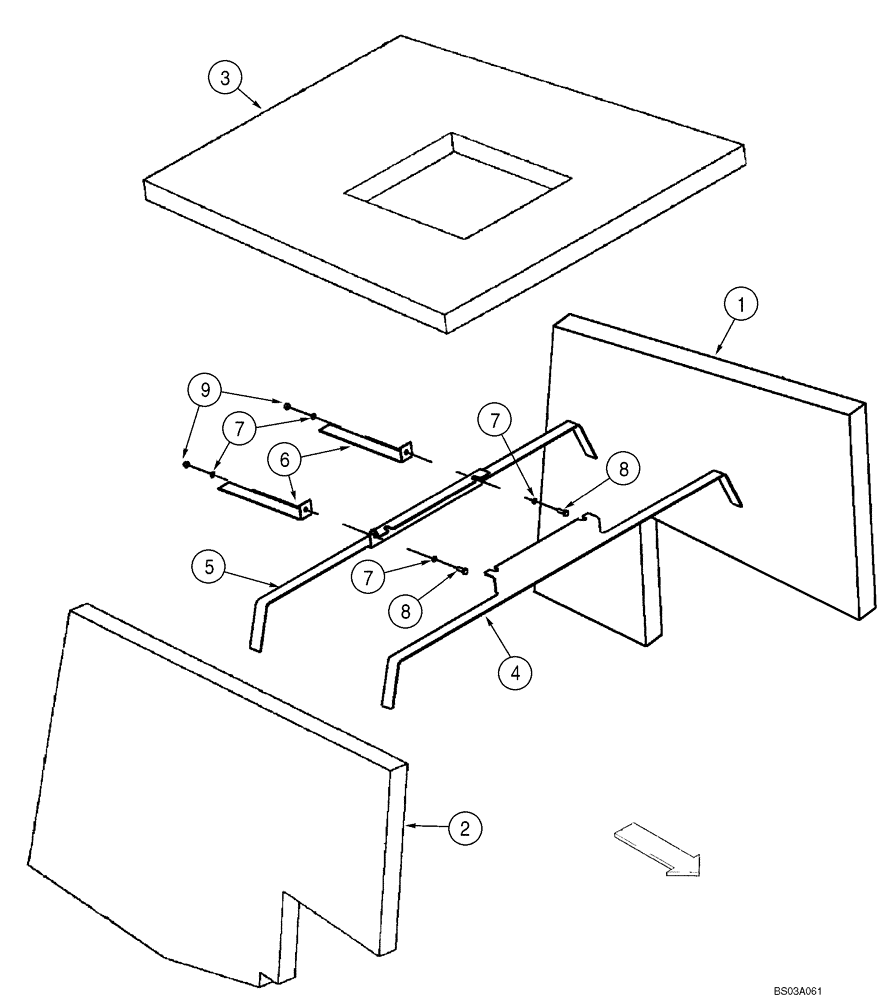 3
1
9
7
6
7
8
5
7
8
4
2
BS03A061