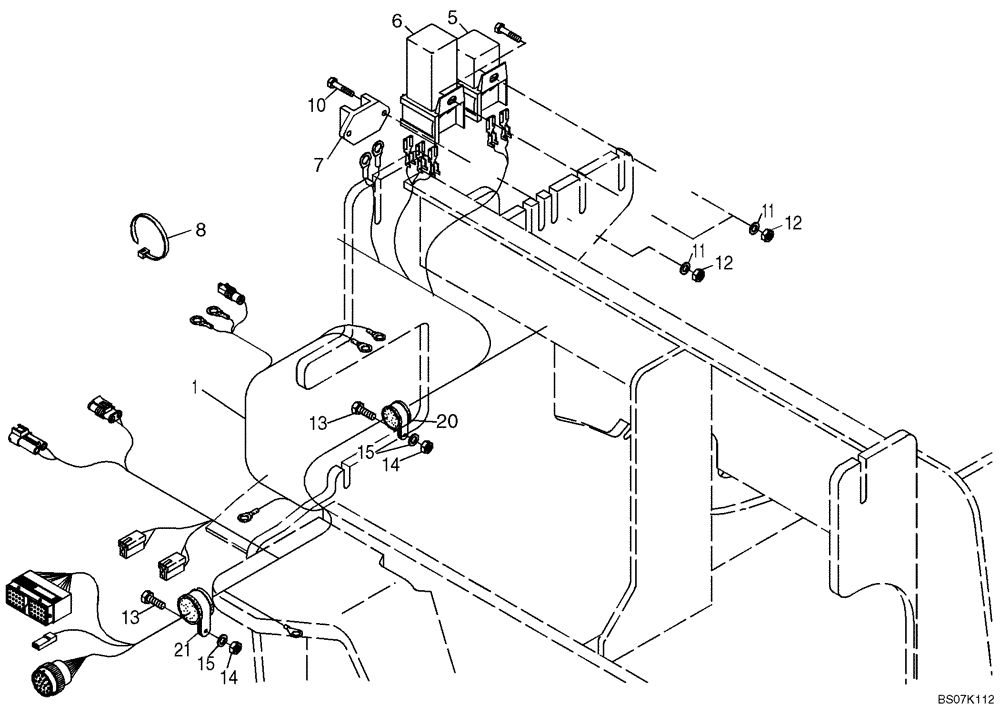 6
5
10
7
8
11
12
11
12
1
13
20
15
14
13
21
15
14
BS07K112