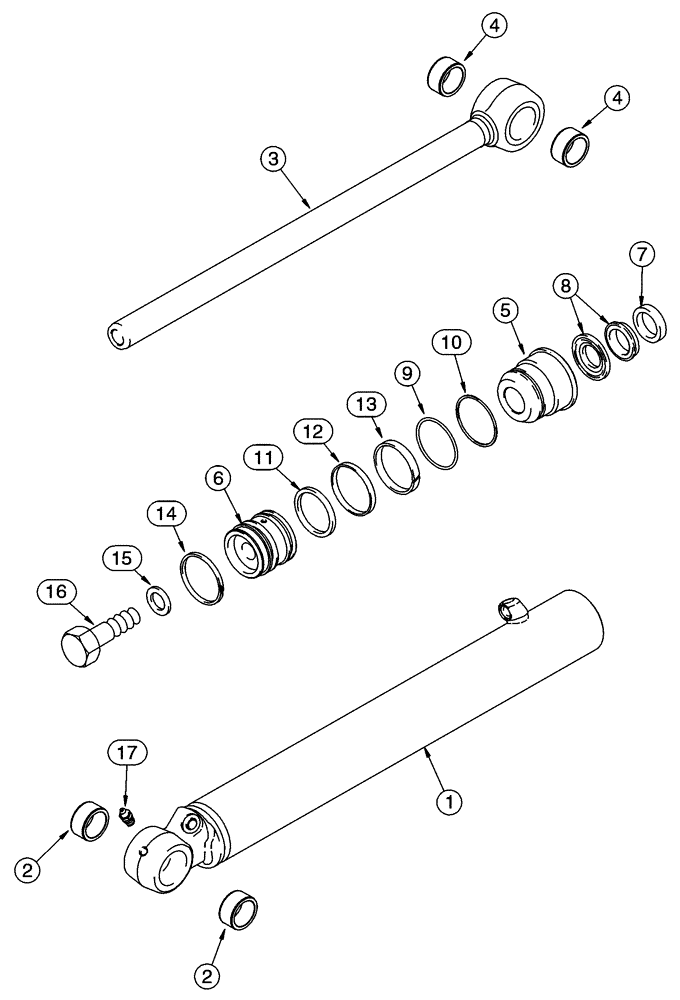 4
4
3
7
8
5
10
9
13
12
11
6
14
15
16
17
1
2
2