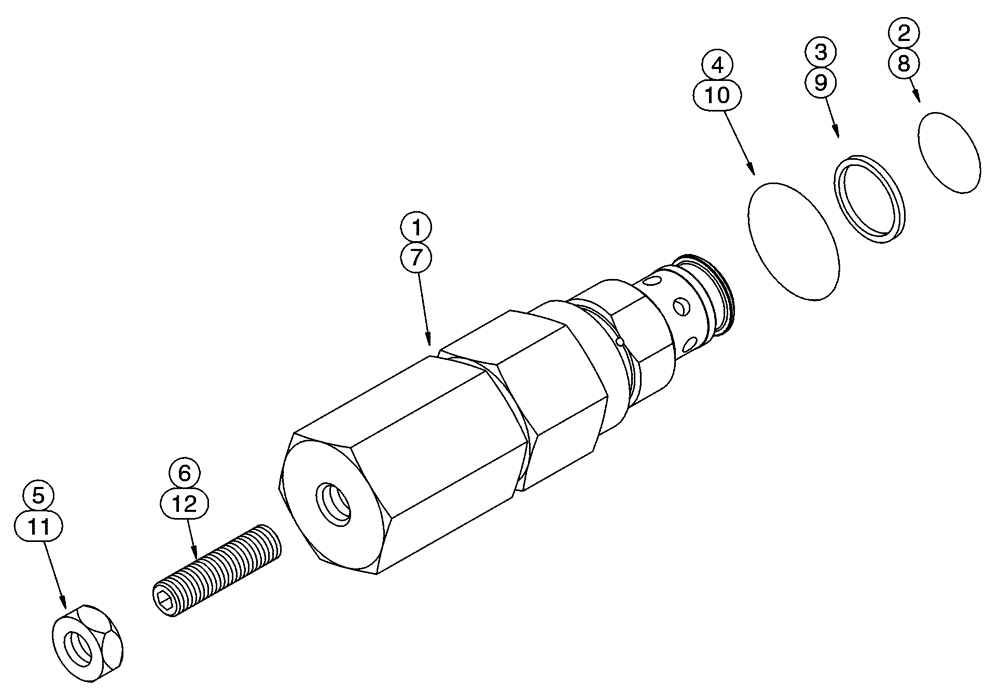 4
10

3
9

2
8

1
7

6
12

5
11