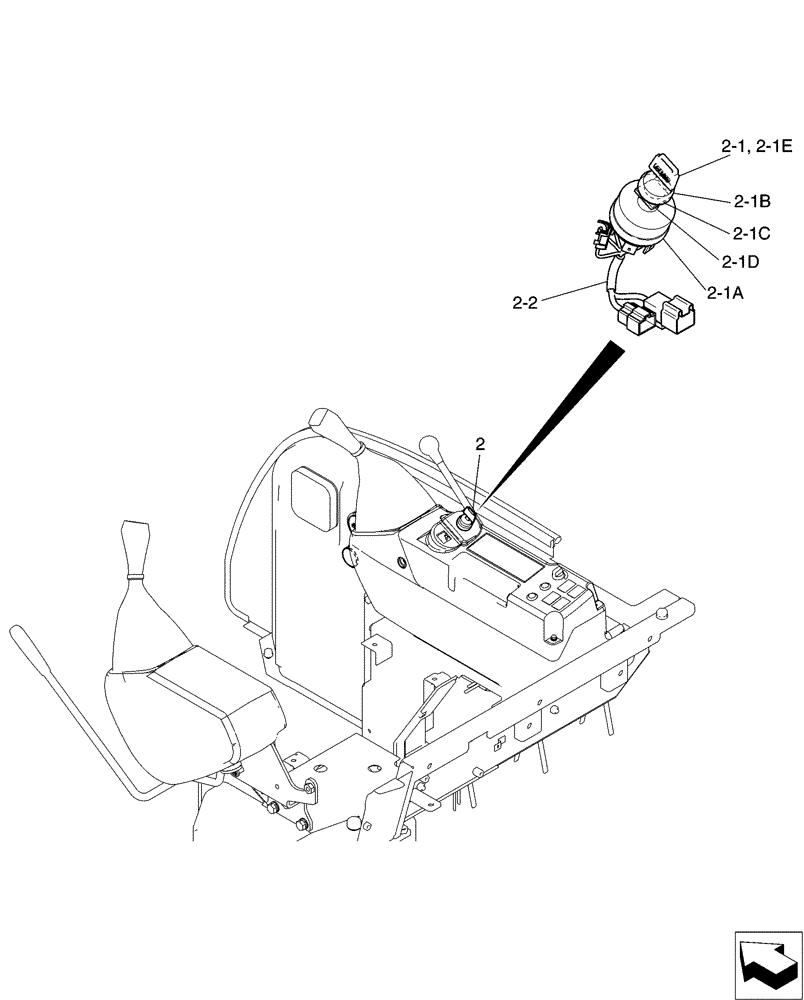 2-1, 2-1E
2-1B
2-1C
2-1D
2-1A
2-2
2