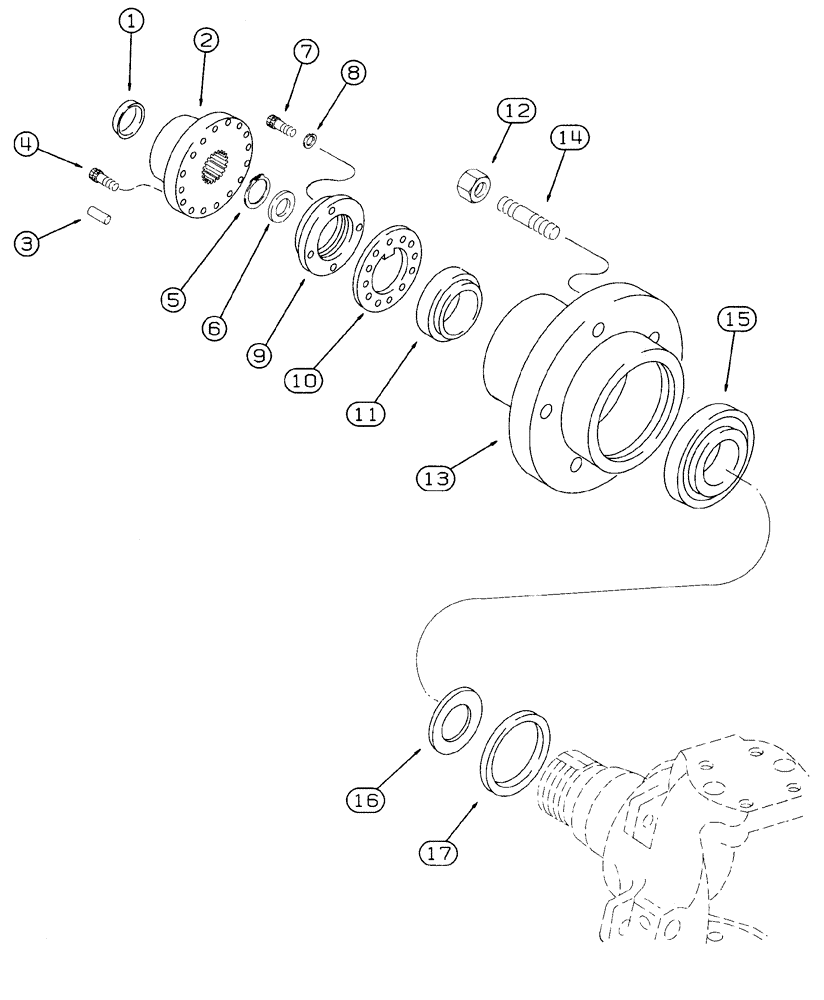 1
2
7
8
4
3
5
6
9
10
11
12
14
13
15
16
17