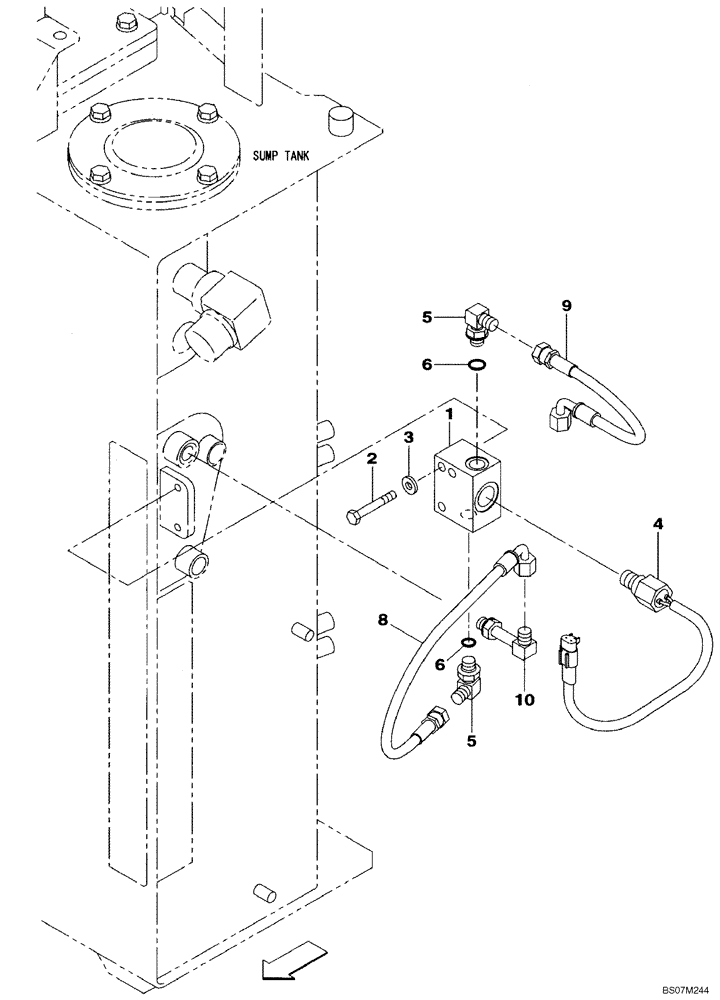 SUMP TANK

5
9
6
1
3
2
4
8
6
10
5

BS07M244