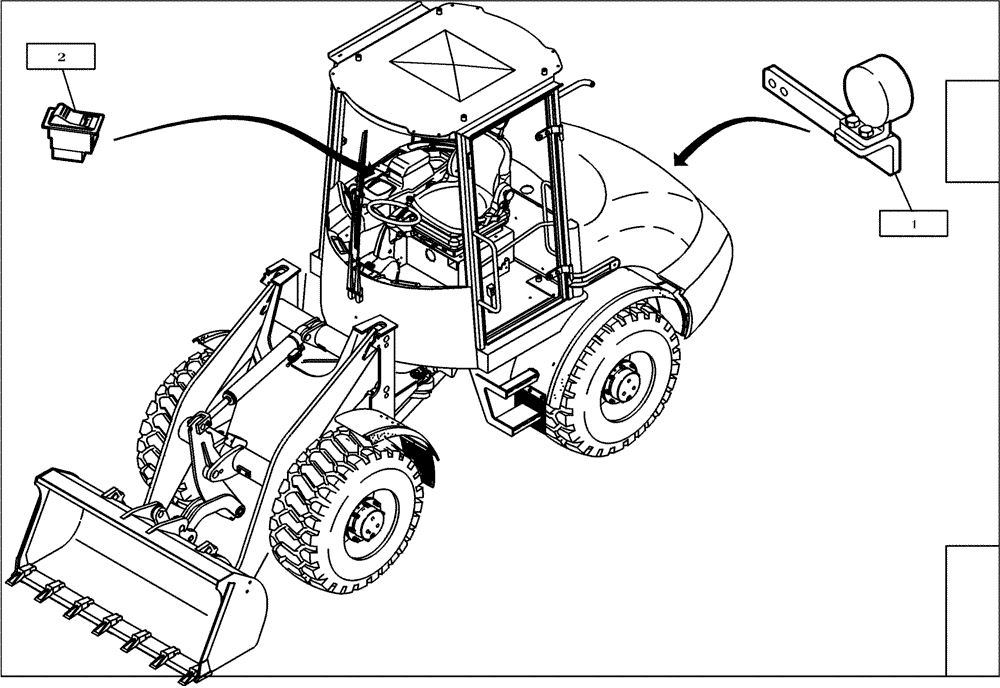 2

1