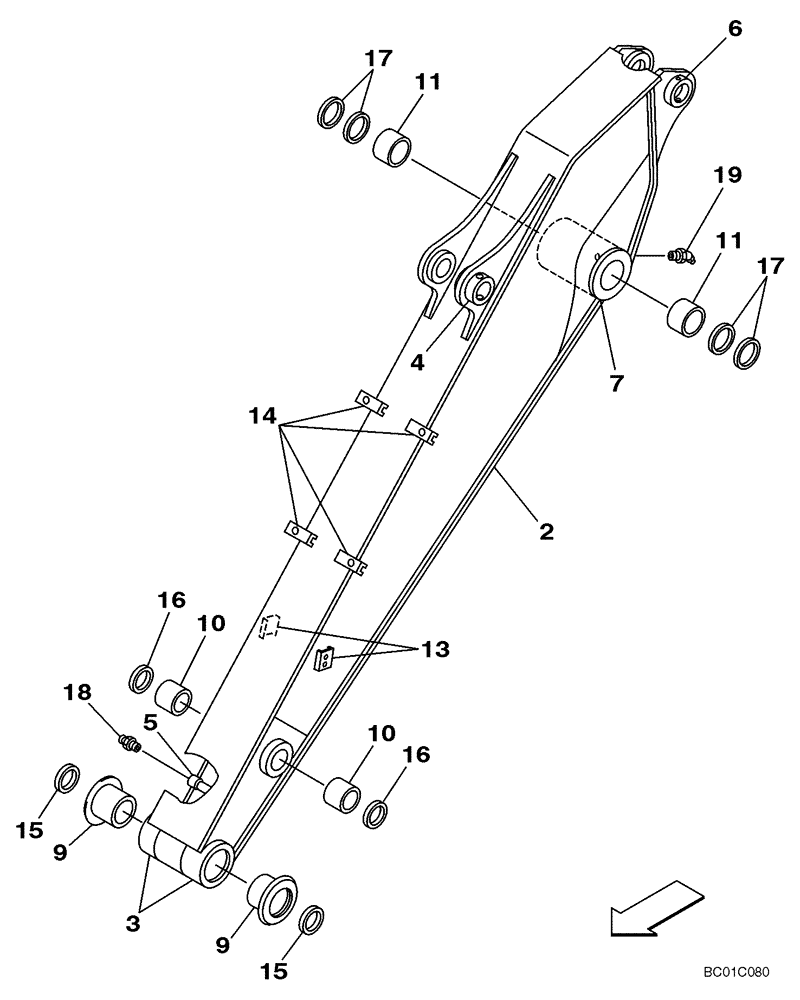 6
17
11
19
11
17
4
7
14
2
16
10
13
18
5
10
16
15
9
3
9
15
BC01C080