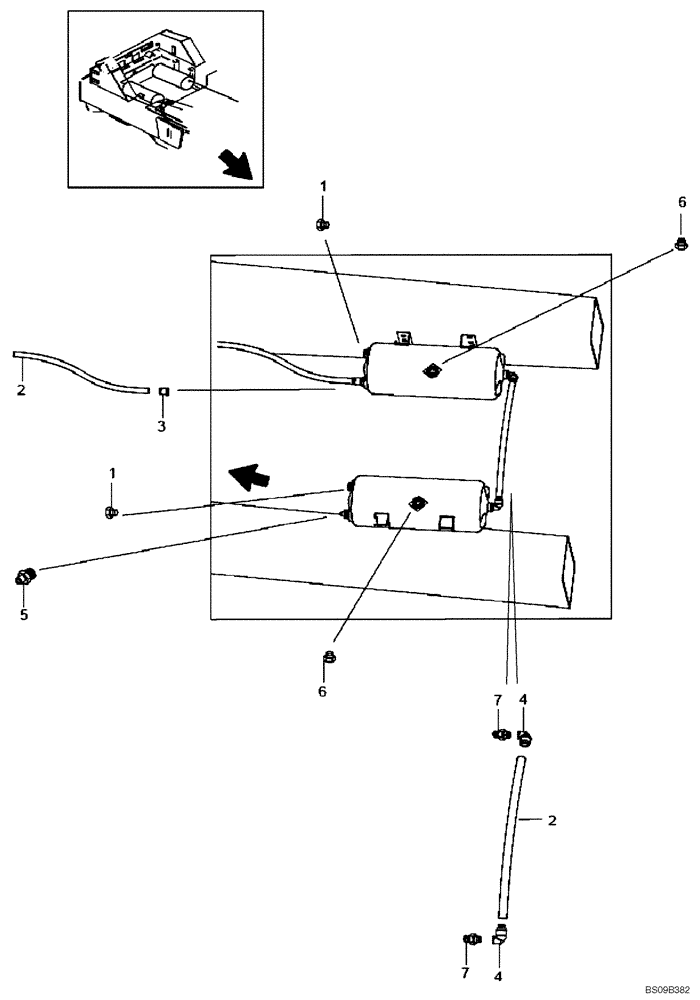 1
6
2
3
1
5
6
7
4
2
7
4
BS09B382