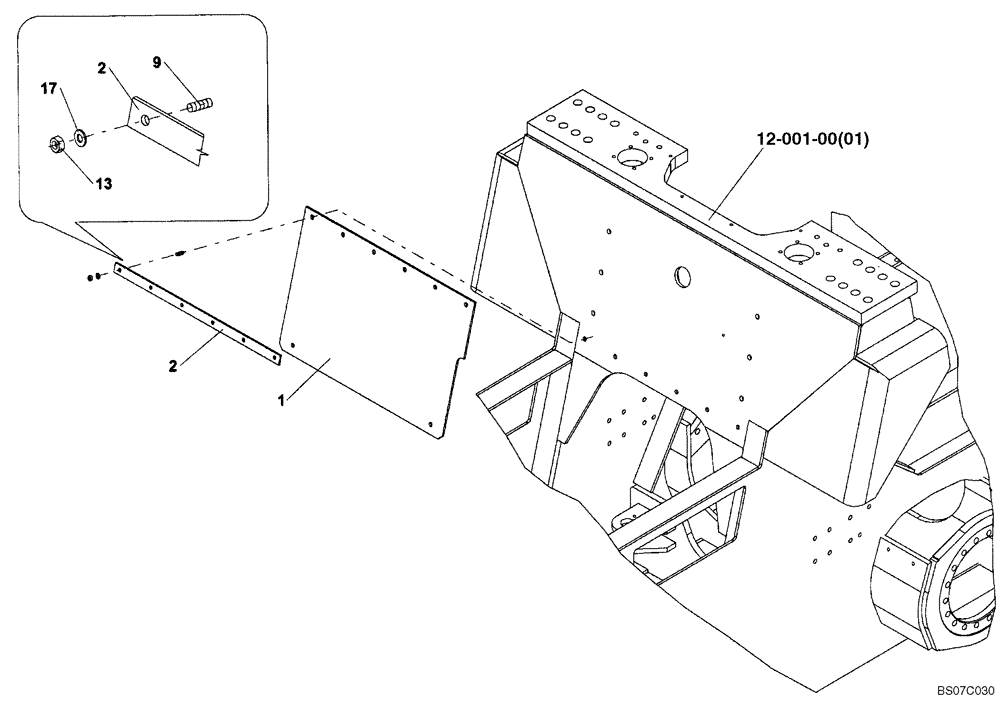 2
9
17
13
12-001-00(01)
2
1
BS07C030