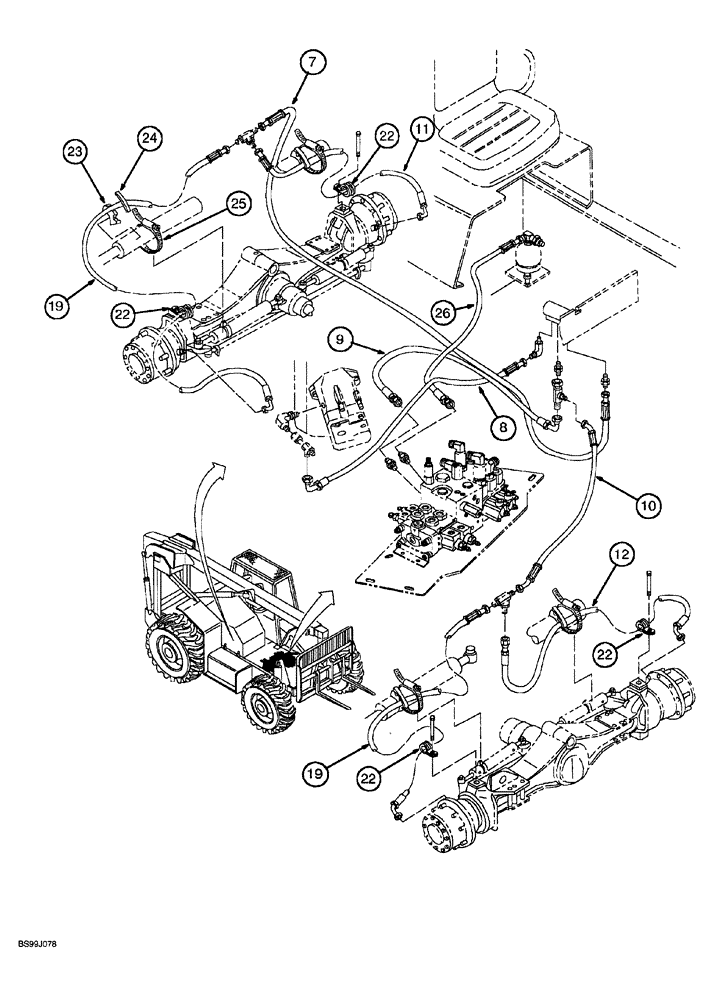 7
23
24
22
11
25
19
22
26
9
8
10
12
22
19
22
BS99J078