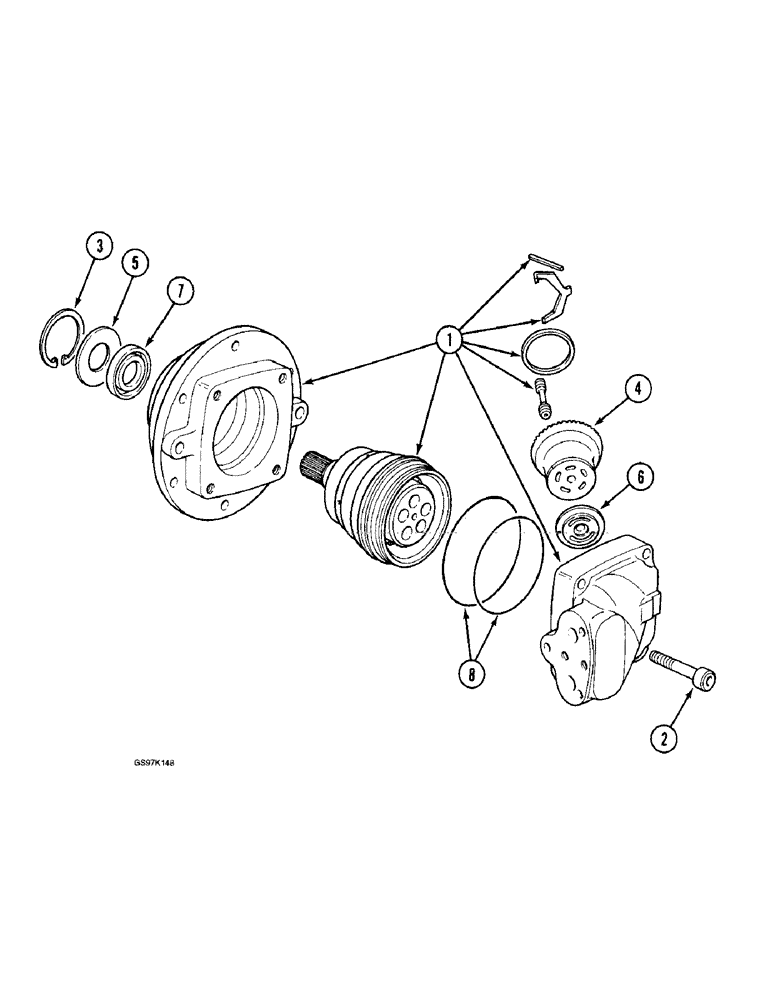 3
5
7
1
4
6
8
2
GS97K148