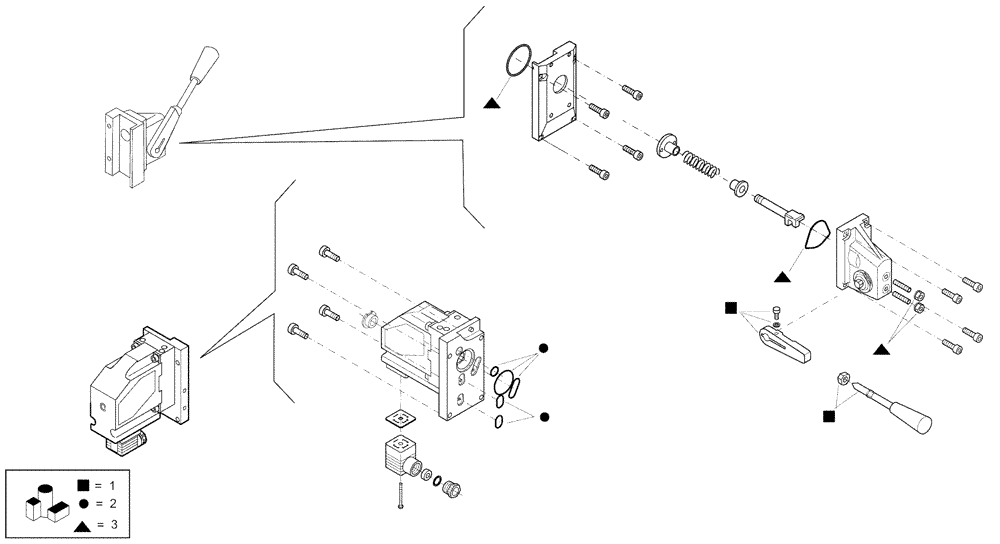 ■ = 1
● = 2
▲ = 3