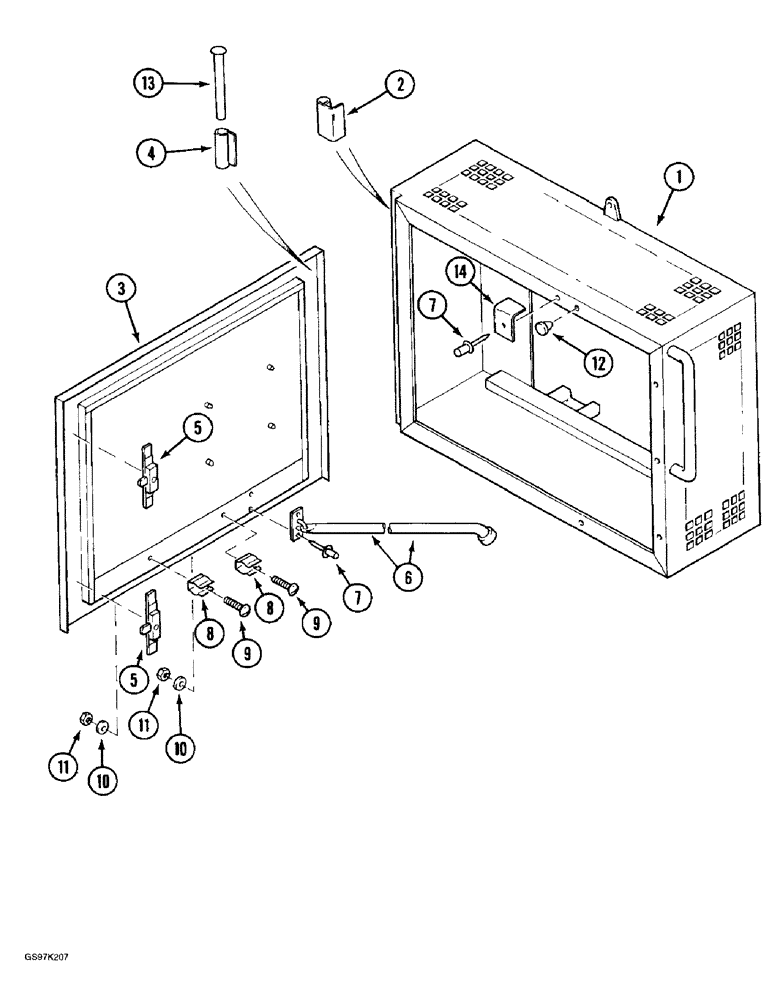 13
2
4
1
3
14
7
12
5
6
7
8
9
8
9
5
11
10
11
10
GS97K207