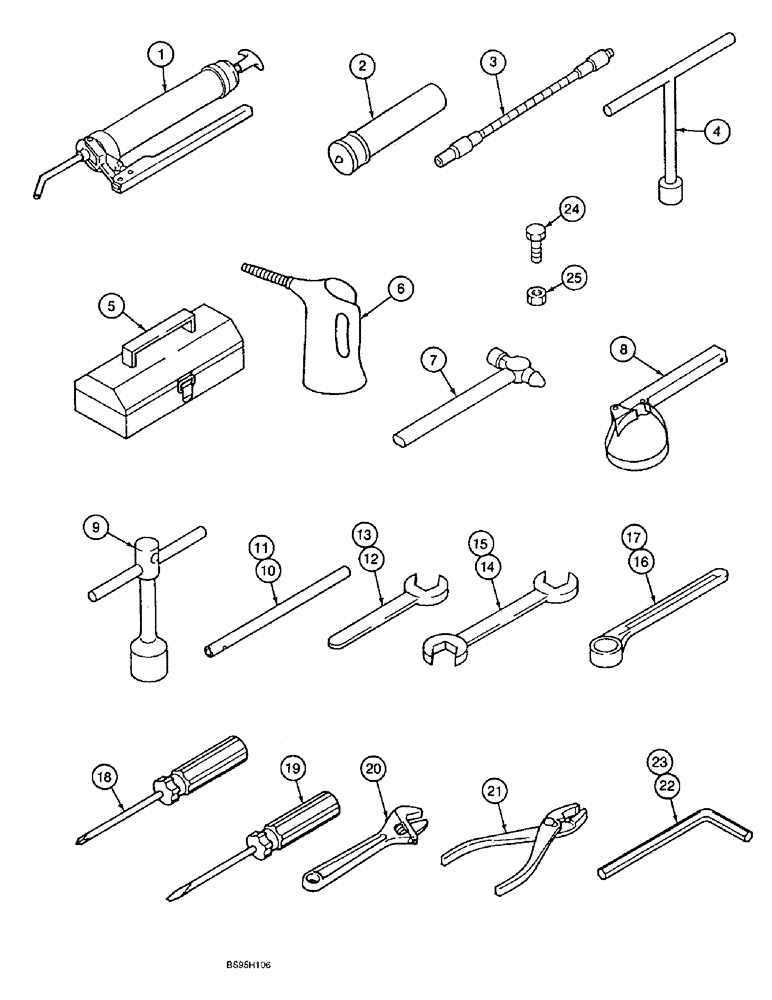 1
2
3
4
24
25
5
6
7
8
9
11
10
13
12
15
14
17
16
18
19
20
21
23
22
BS95H106