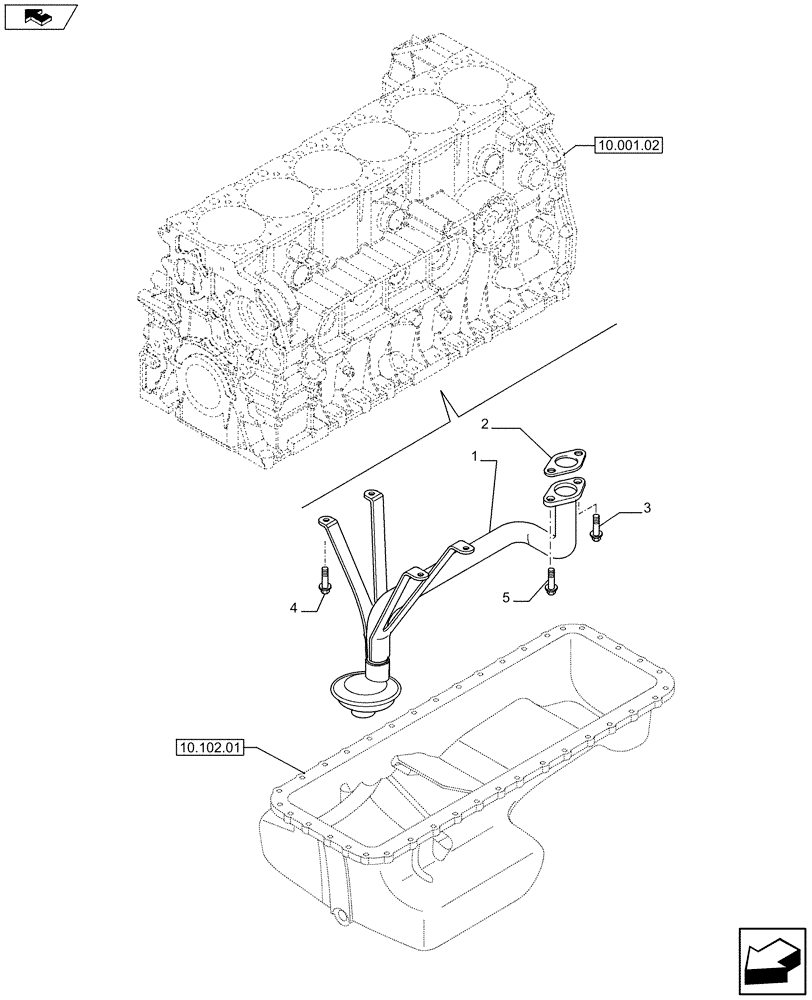 10.001.02
2
1
3
4
5
10.102.01