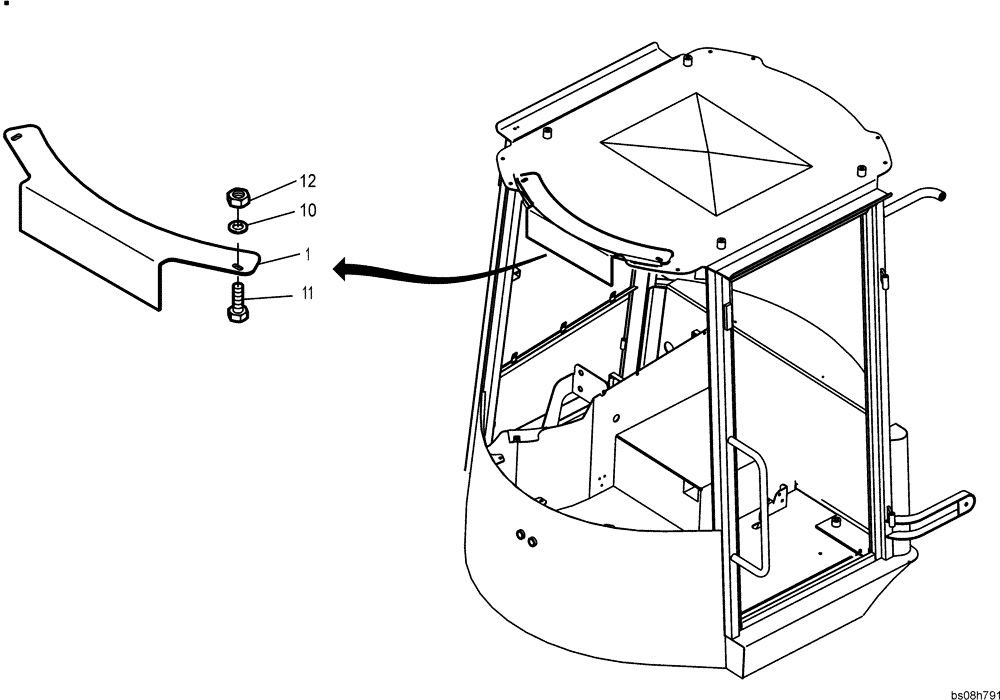 12
10
1
11
bs08h791