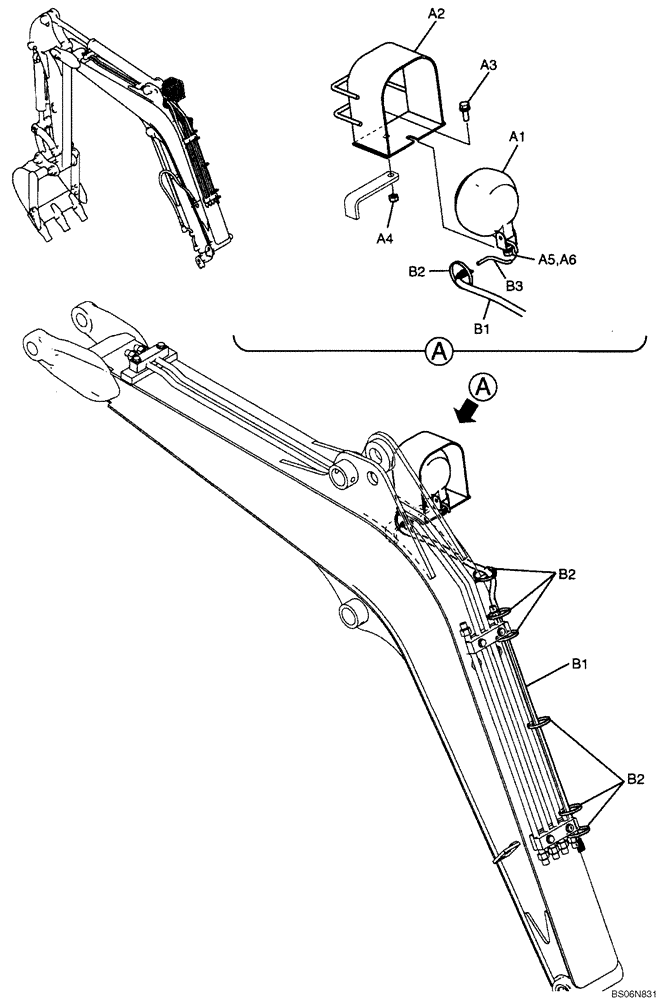 A2
A3
A1
A4
A5,A6
B2
B3
B1
A
A
B2
B1
B2
BS06N831