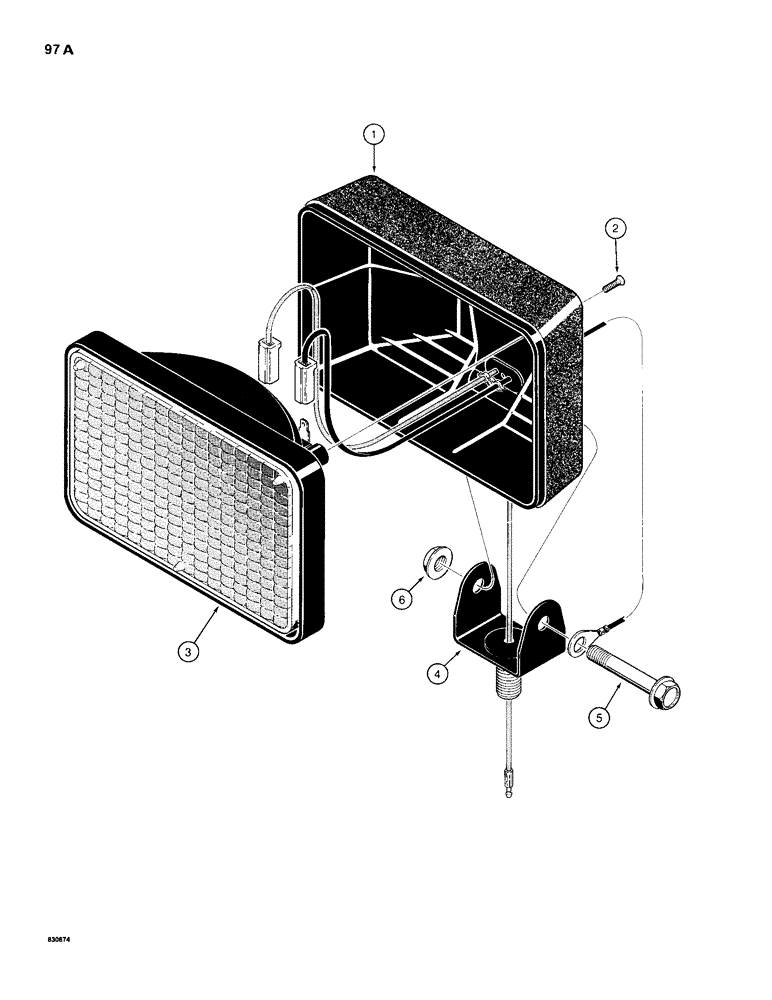 97 A

1

2

3

6

4

5

830674