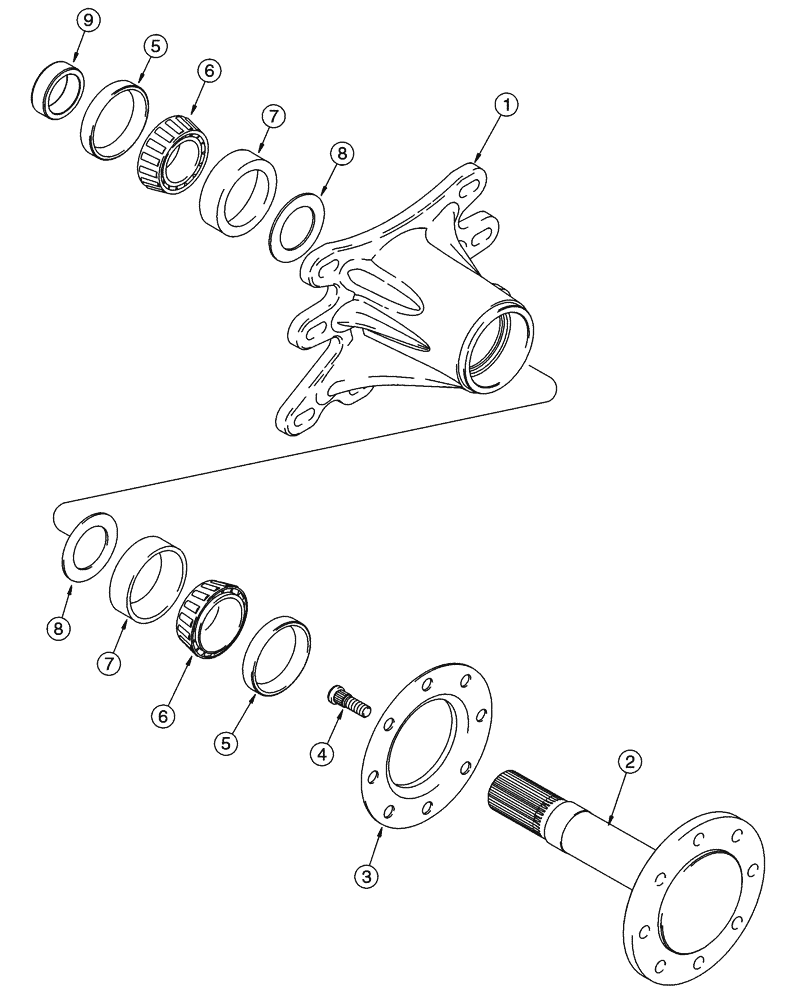 9
5
6
7
8
1
8
7
6
5
4
3
2