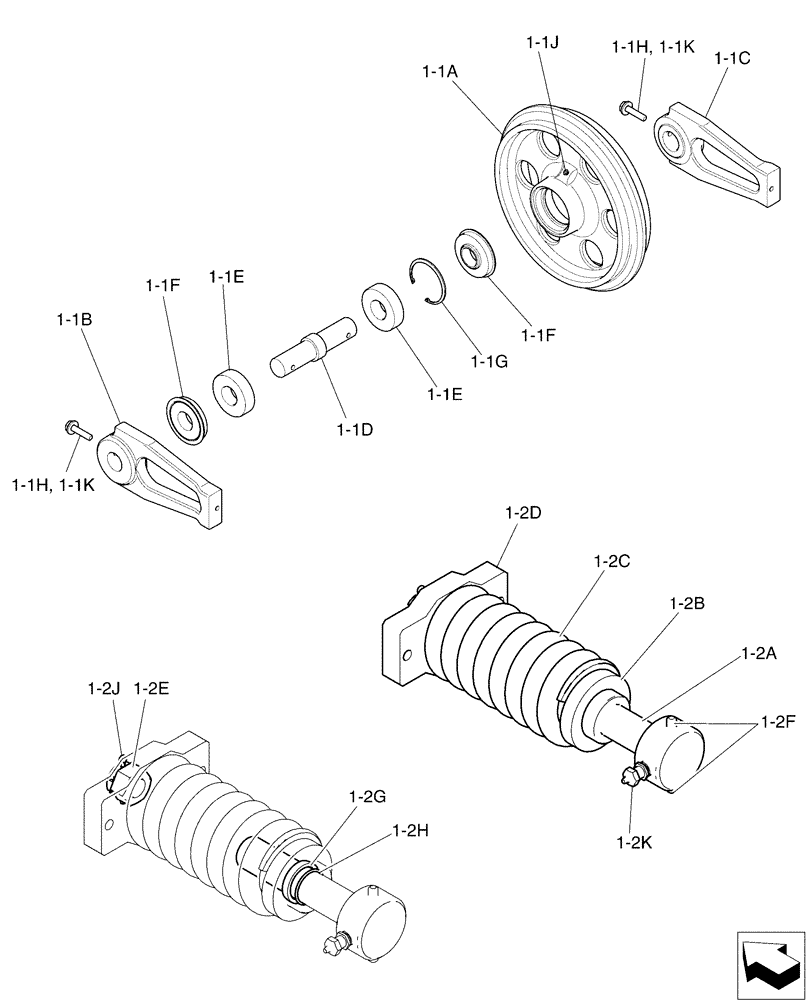 1-1J
1-1H, 1-1K
1-1C
1-1A
1-1F
1-1E
1-1B
1-1G
1-1F
1-1E
1-1D
1-1H, 1-1K
1-2D
1-2C
1-2B
1-2A
1-2F
1-2K
1-2J
1-2E
1-2G
1-2H