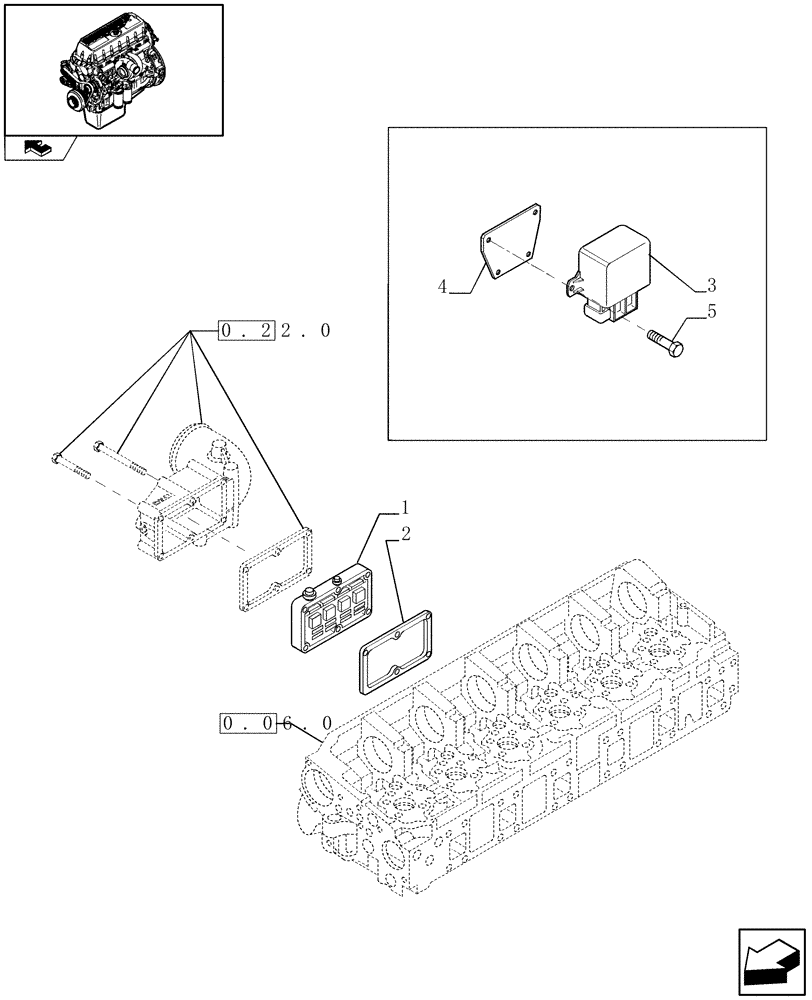 4
3
5
0 . 2 2 . 0
1
2
0 . 0 6 . 0