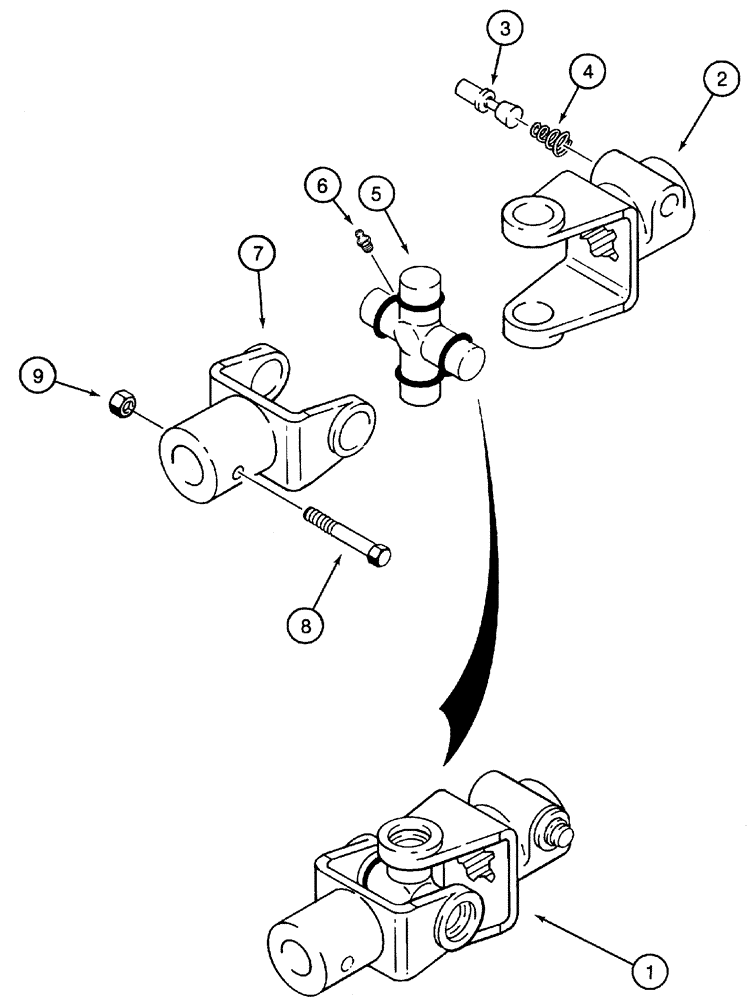 3
4
2
6
5
7
9
8
1