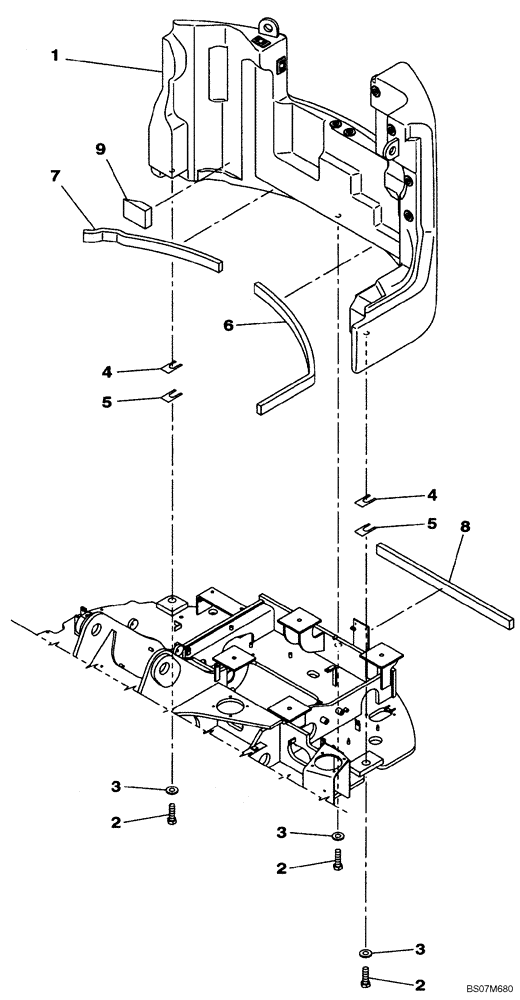 1
9
7
6
4
5
4
5
8
3
2
3
2
3
2
BS07M680