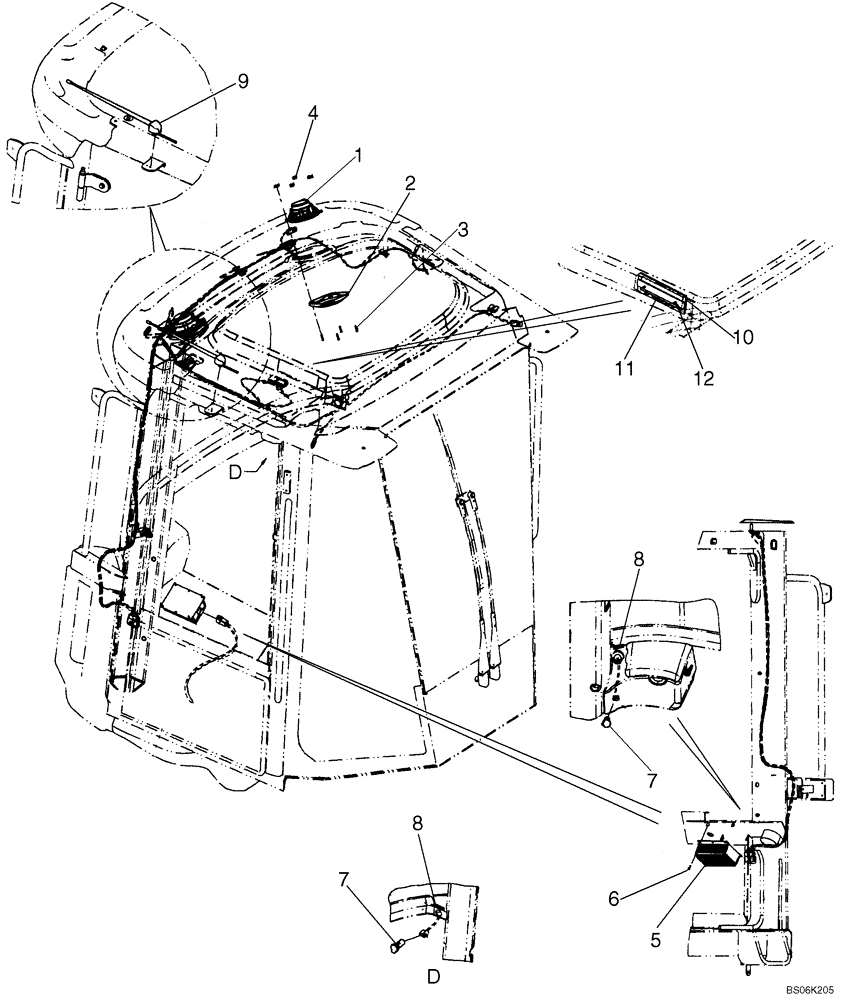 9
4
1
2
3
10
11
12
D
8
7
8
7
6
5
D
BS06K205