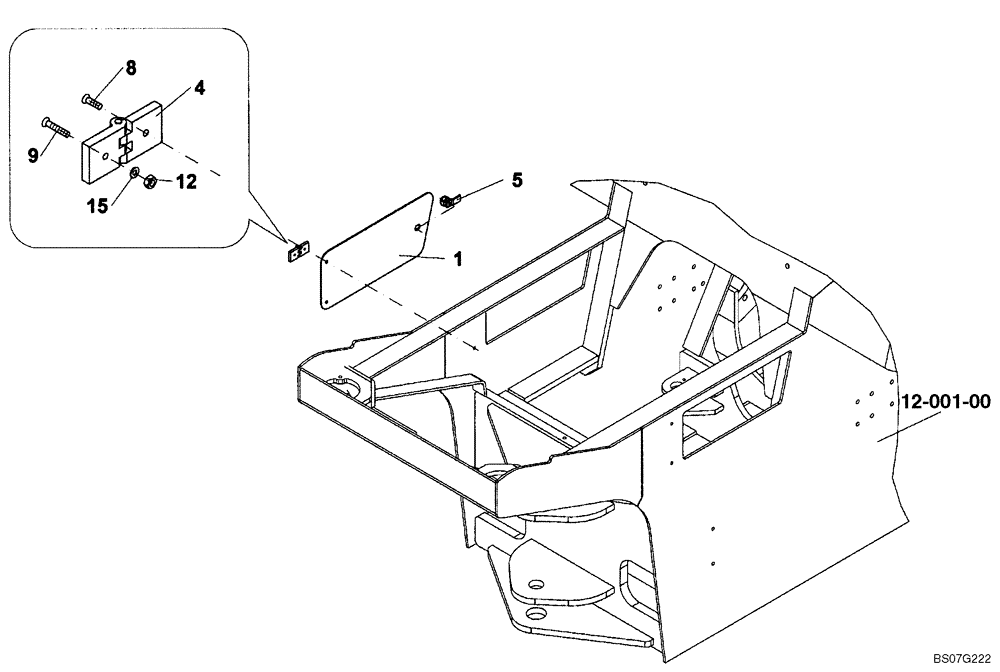 8
4
9
12
15
5
1
12-001-00
BS07G222