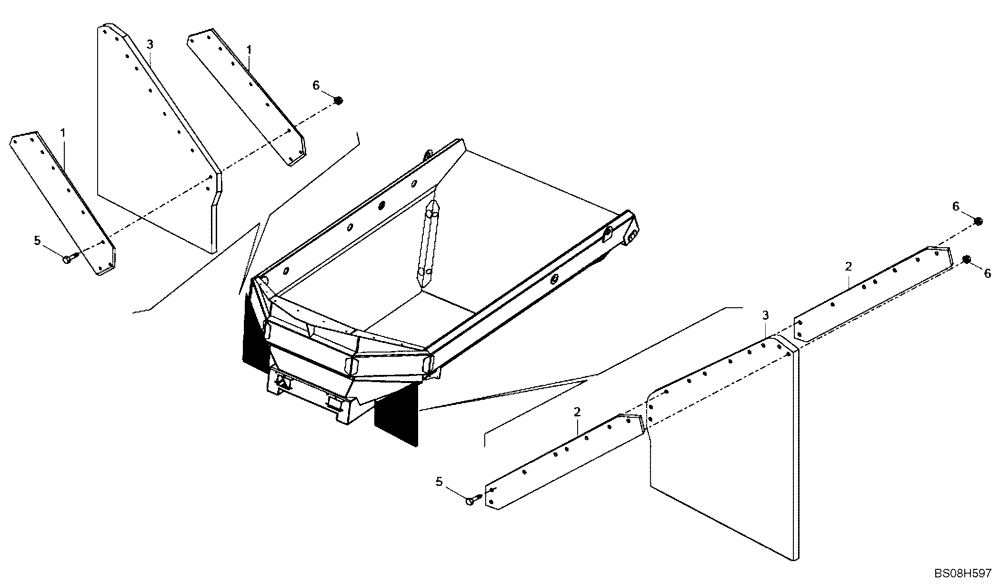 3
1
6
1
5
6
2
6
3
2
5
BS08H597