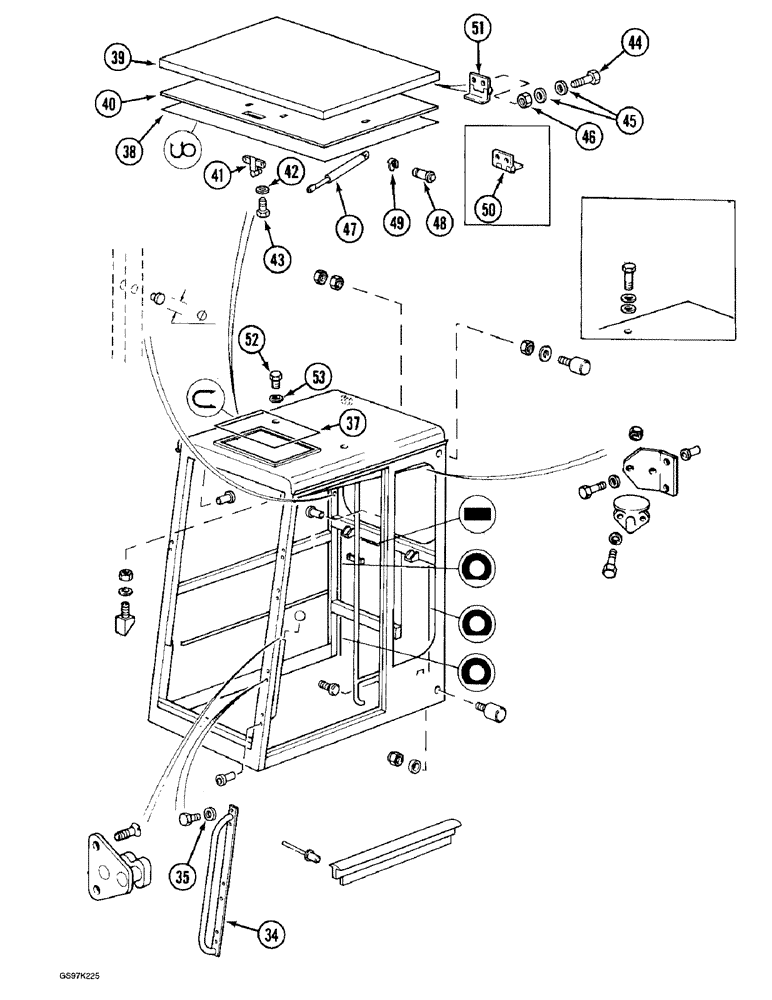 39
40
38
51
44
45
46
41
42
43
47
49
48
50
52
53
37
35
34
GS97K225