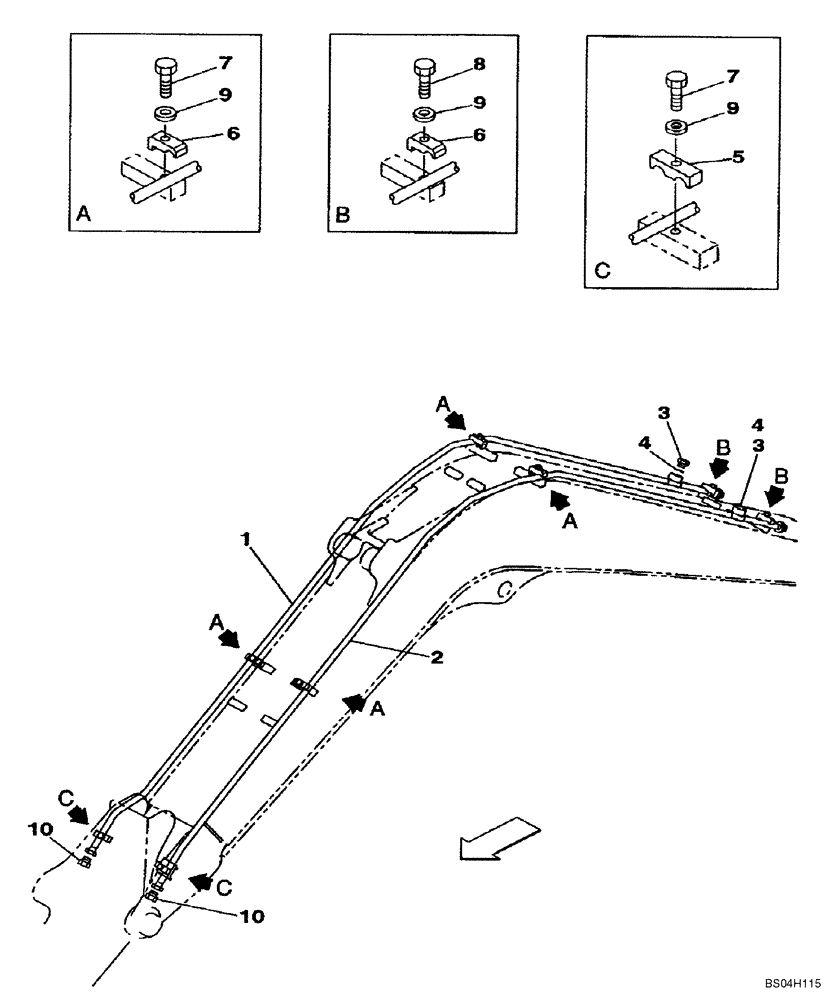 7
9
6
A

8
9
6
B

7
9
5
C

A
3
4
B
4
3
B
A
1
A
2
A
C
10
C
10

BS04H115