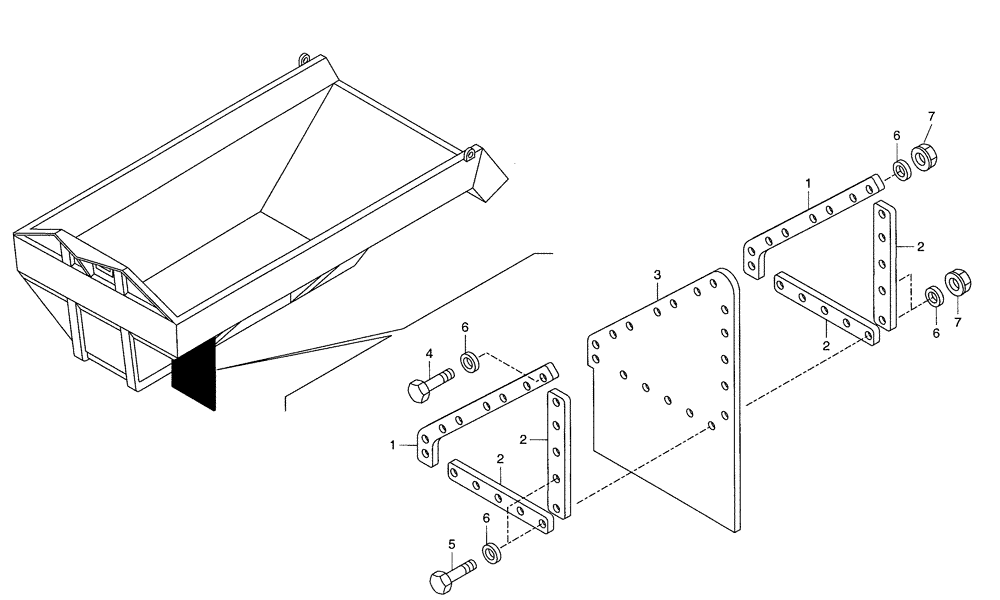 7
6
1
2
3
2
6
7
6
4
1
2
2
6
5