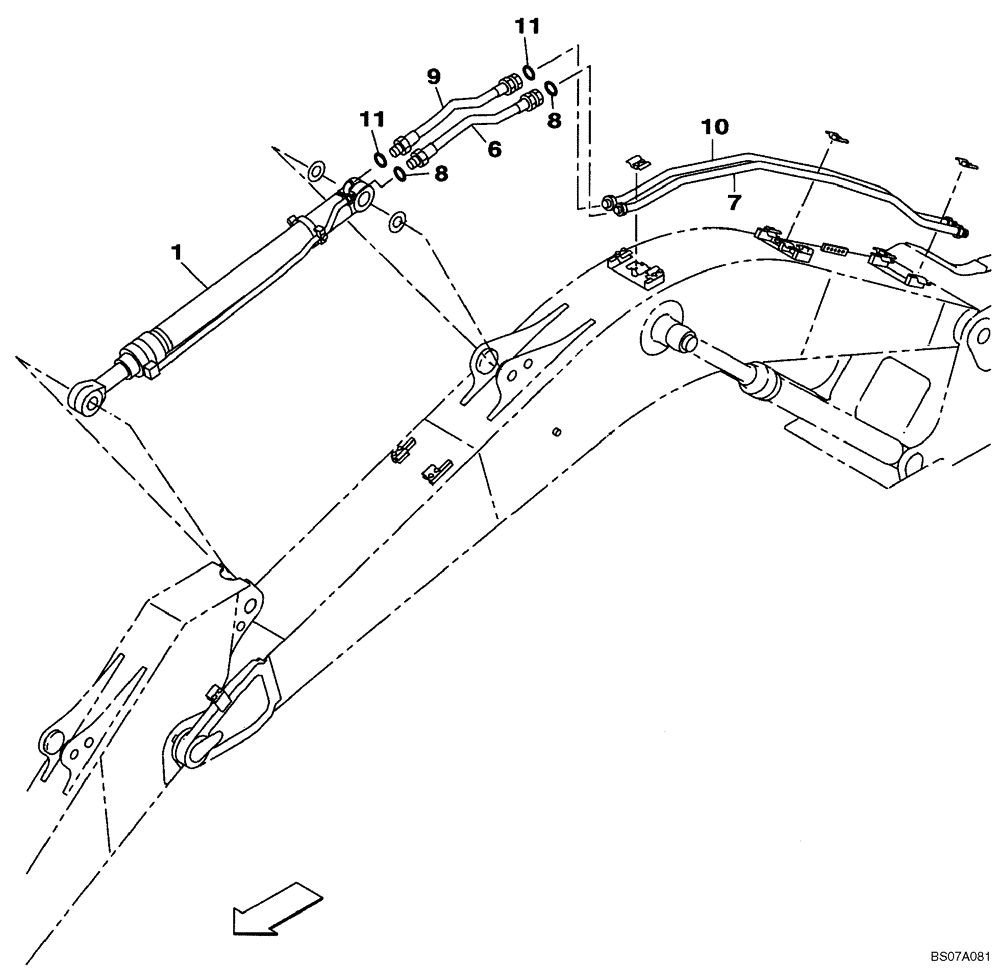 11
9
8
11
6
8
10
7
1
BS07A081