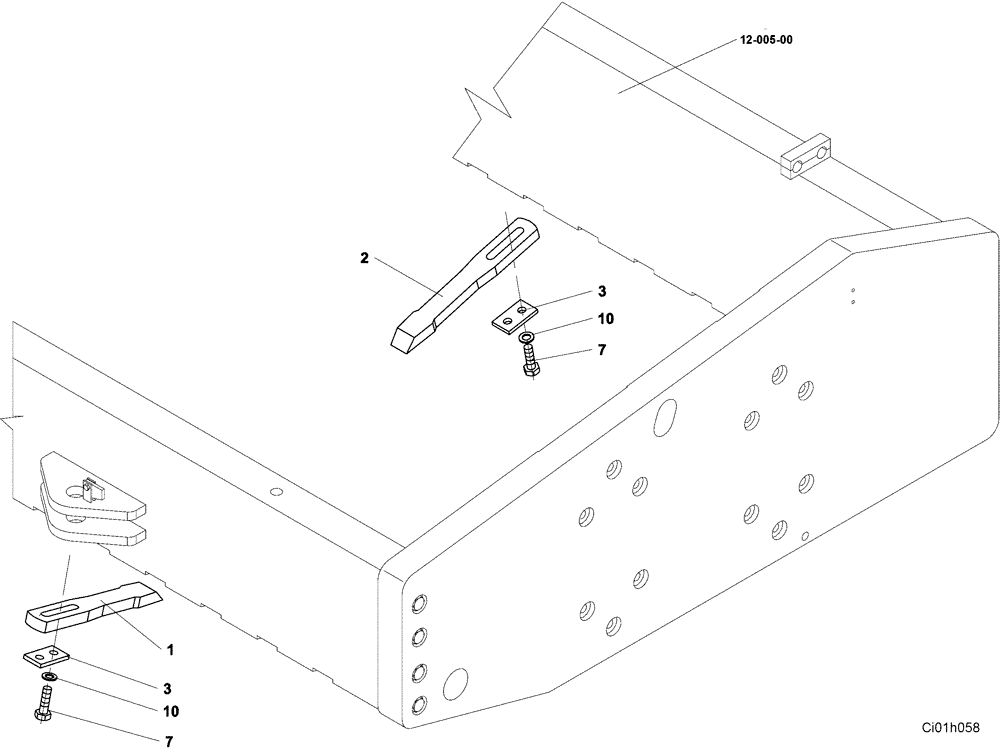 12-005-00

2

3

10

7

1

3

10

7

Ci01h058