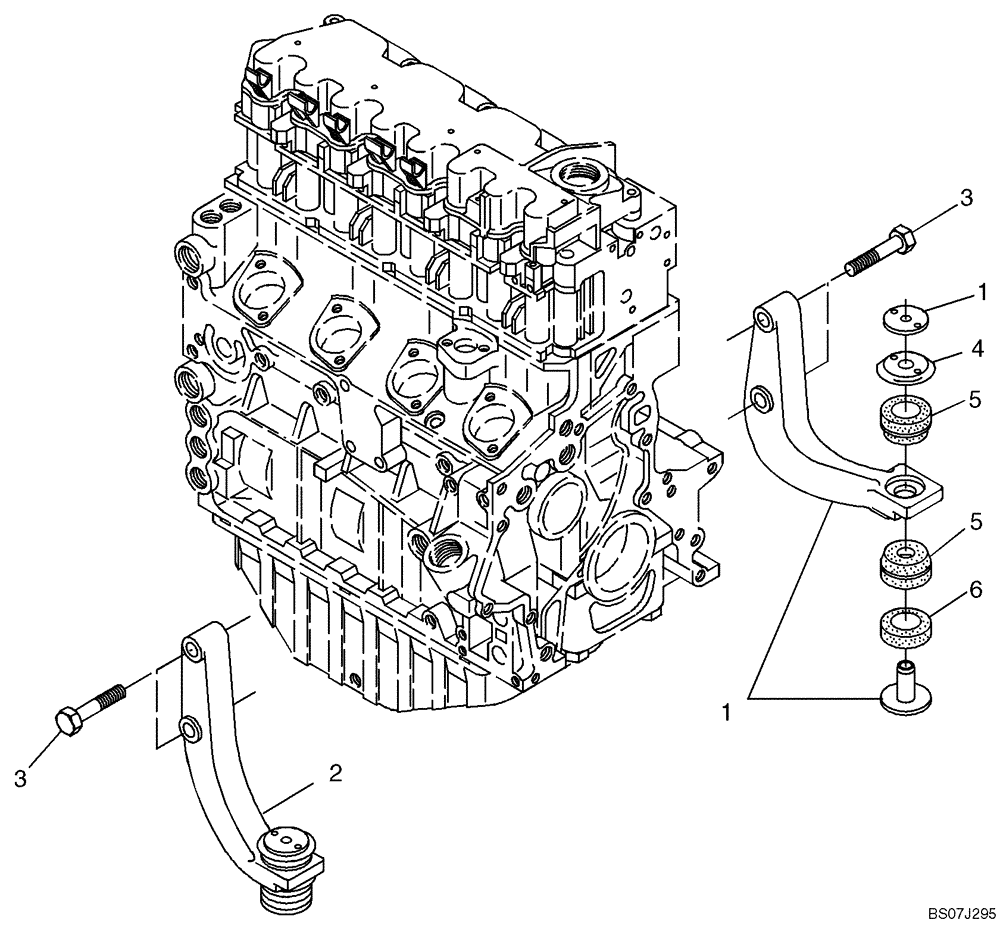 3
1
4
5
5
6
1
3
2
BS07J295