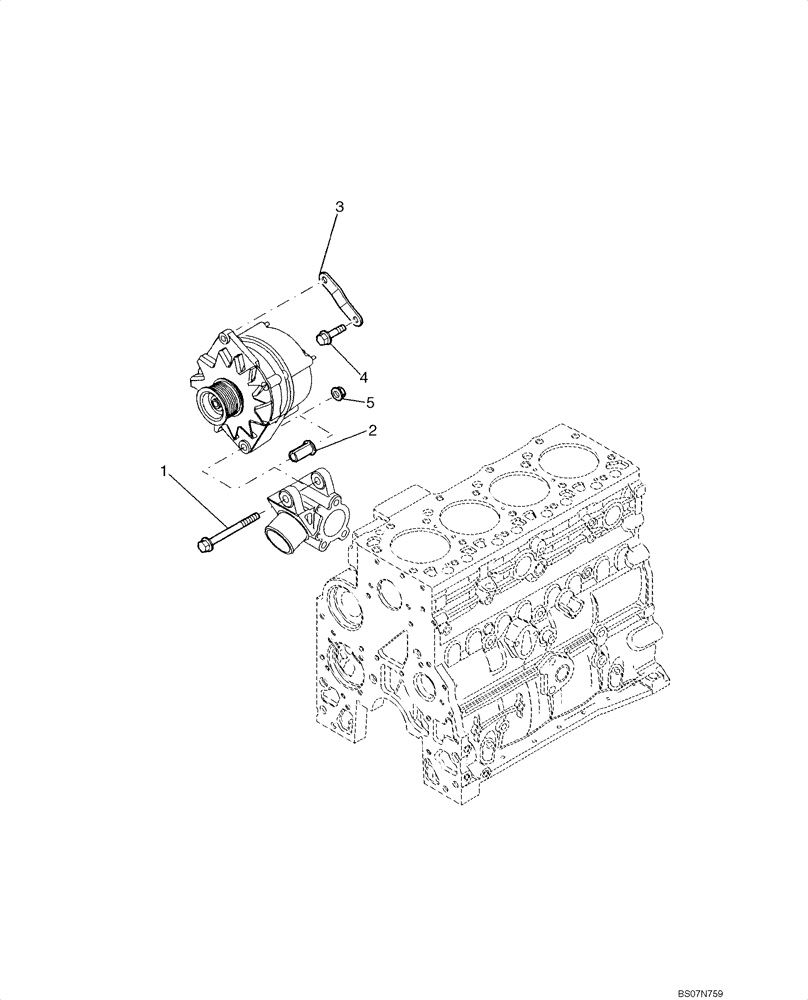 3
4
5
2
1
BS07N759