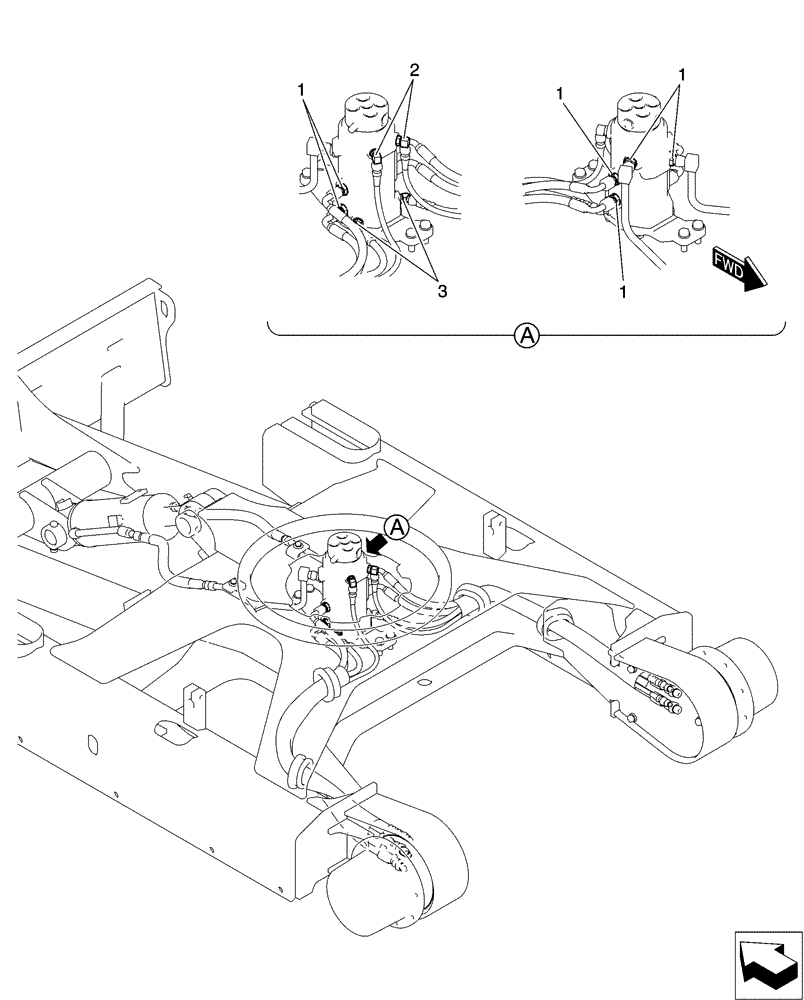 1
2
3
1
1
1
FWD
A
A