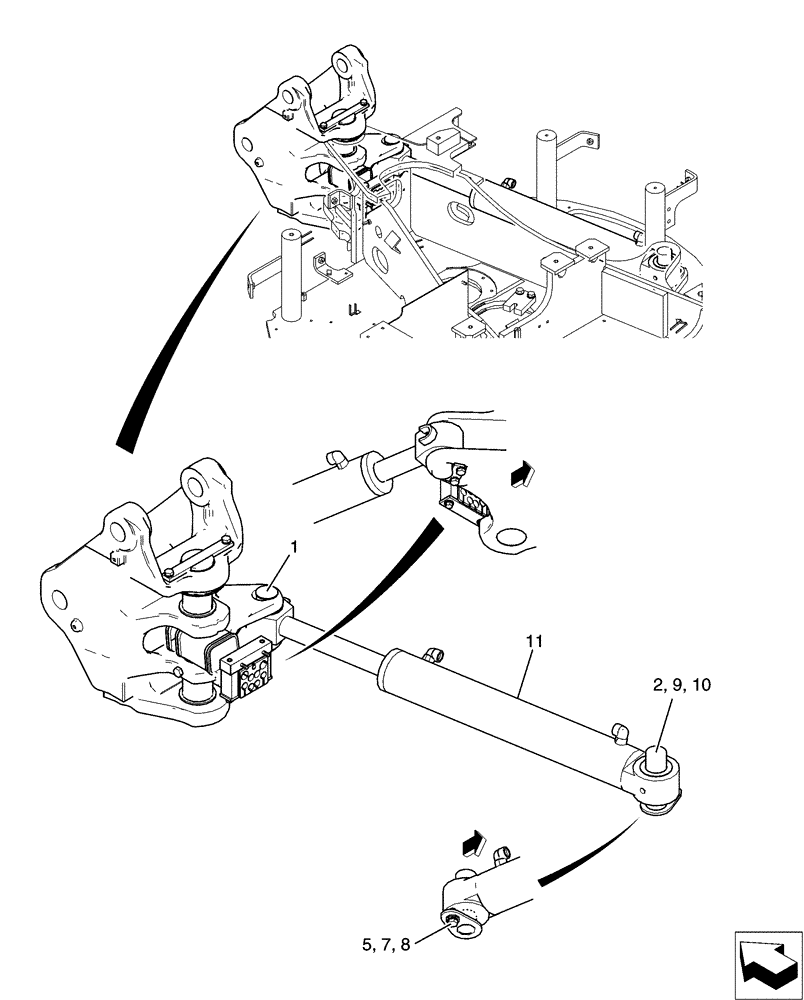 1
11
2, 9, 10
5, 7, 8