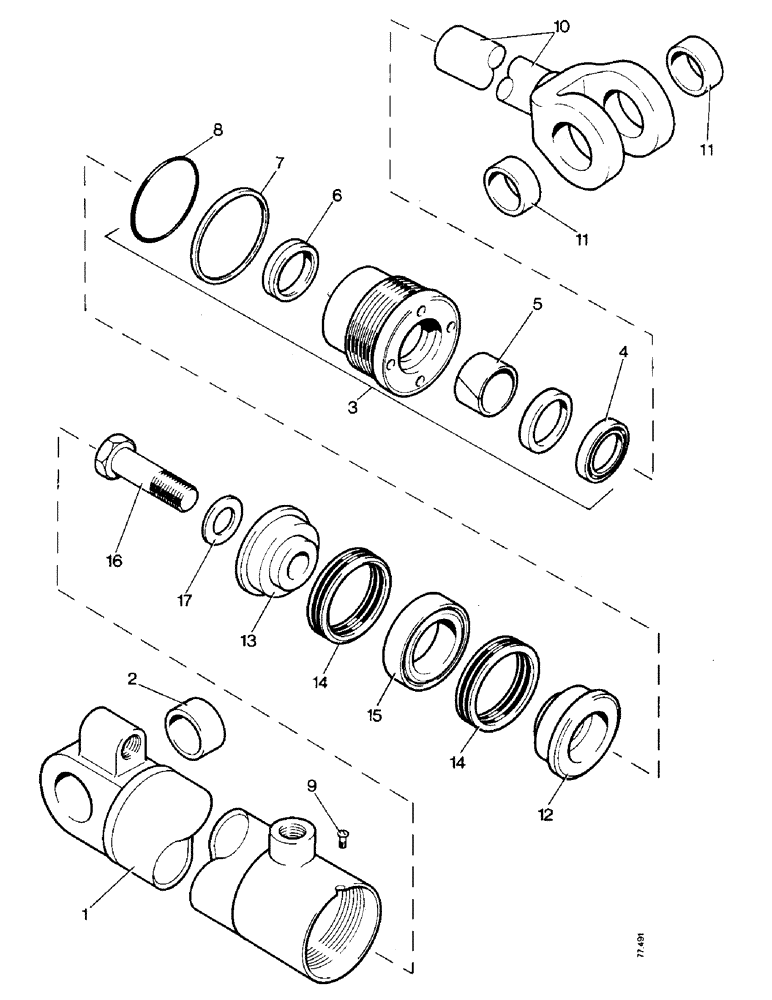 10
11
11
8
7
6
5
4
3
16
17
13
14
15
14
12
2
9
1
77.491