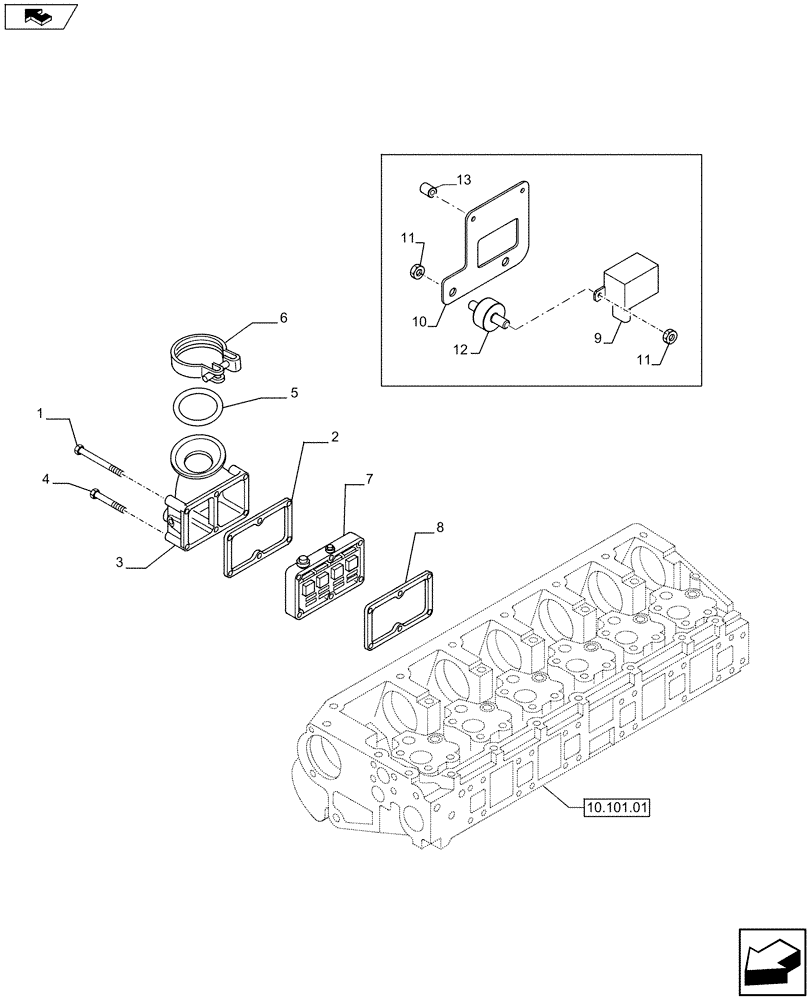 13
11
10
12
9
11
6
5
1
2
4
7
3
8
10.101.01