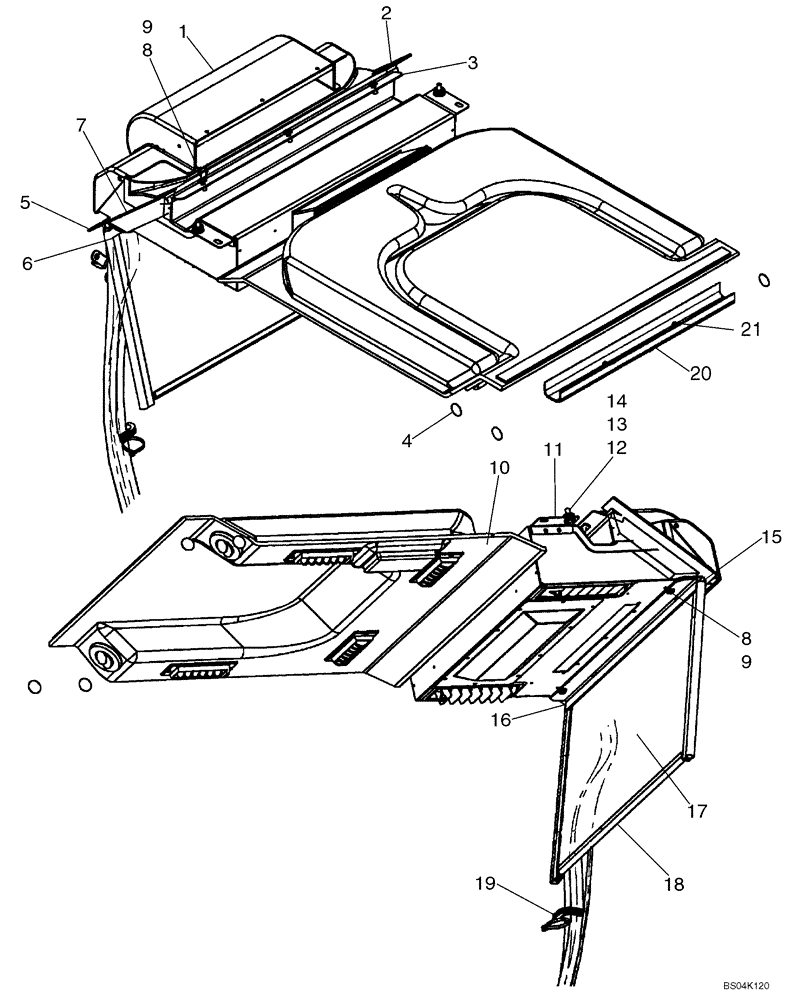 9
8
1
2
3
7
5
6
21
20
4
14
13
12
11
10
15
8
9
16
17
18
19
BS04K120