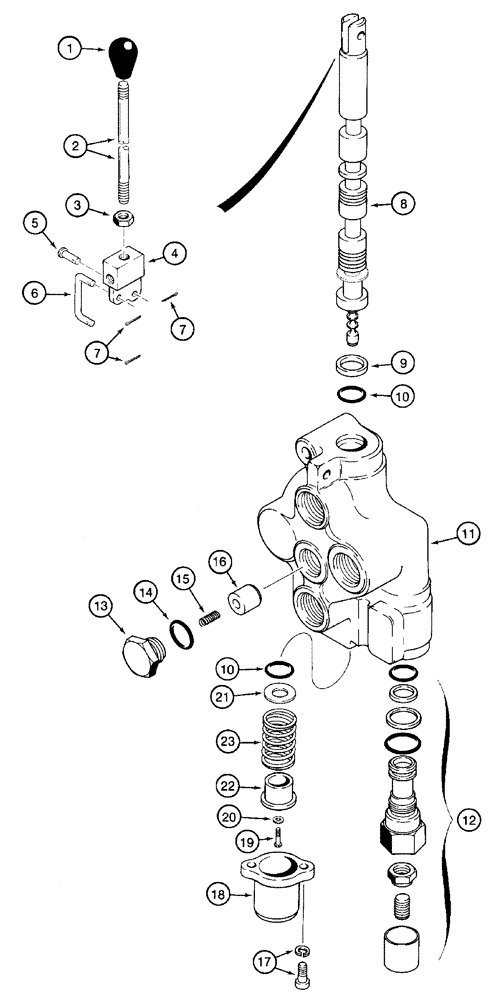 1
2
3
5
4
6
7
7
8
9
10
11
16
15
14
13
10
21
23
22
20
19
18
17
12