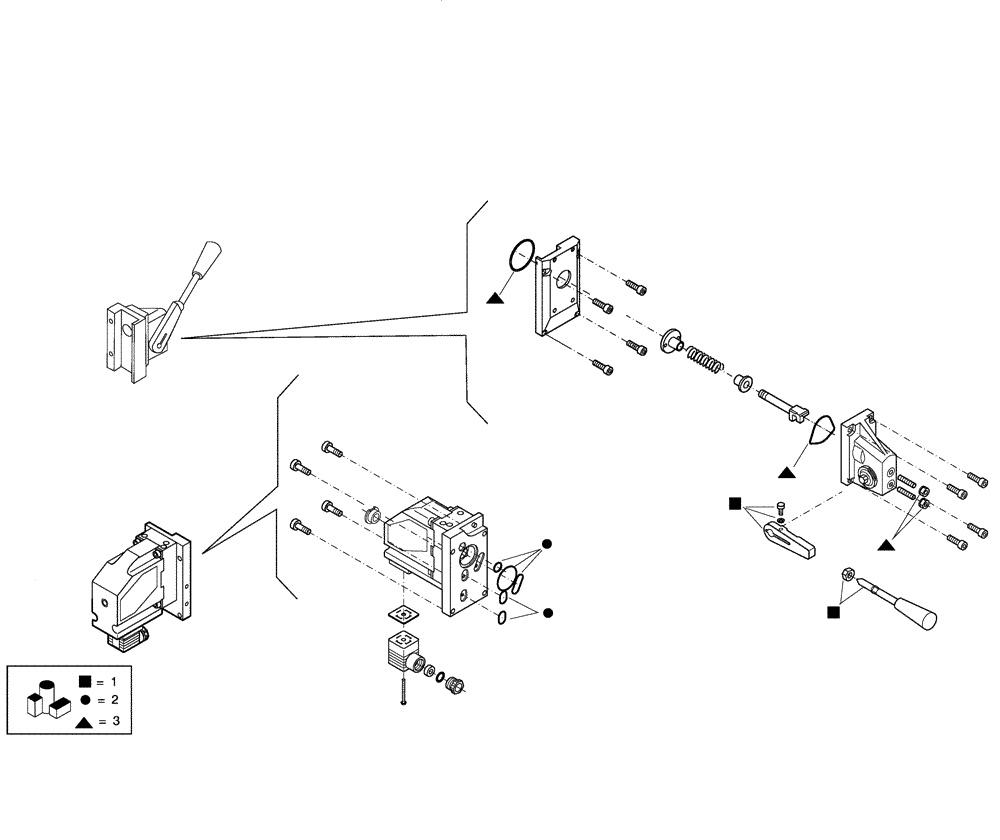 ■ = 1
● = 2
▲ = 3