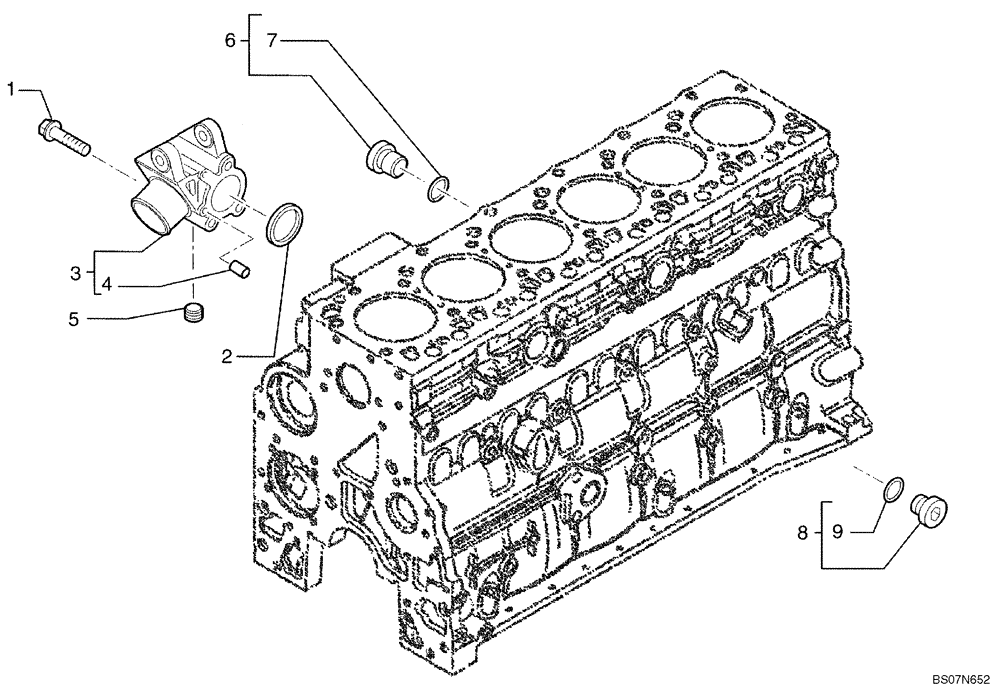 6
7
1
3
4
5
2
8
9
BS07N652