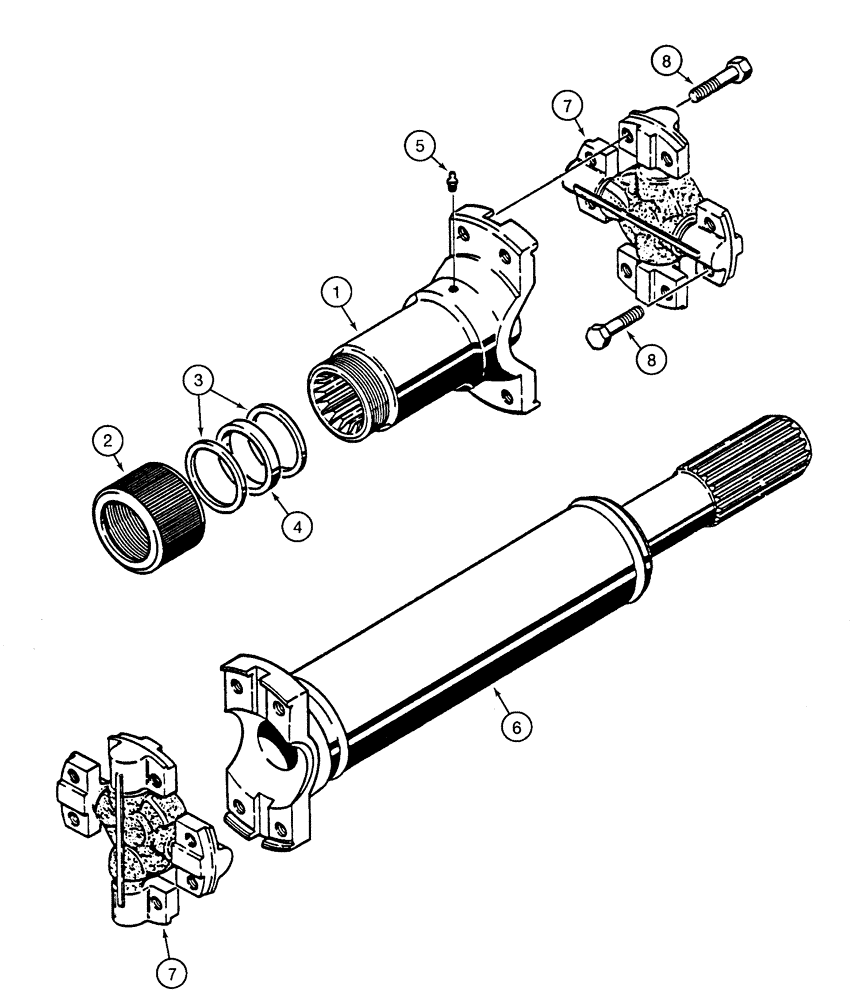 8
7
5
1
8
3
2
4
6
7