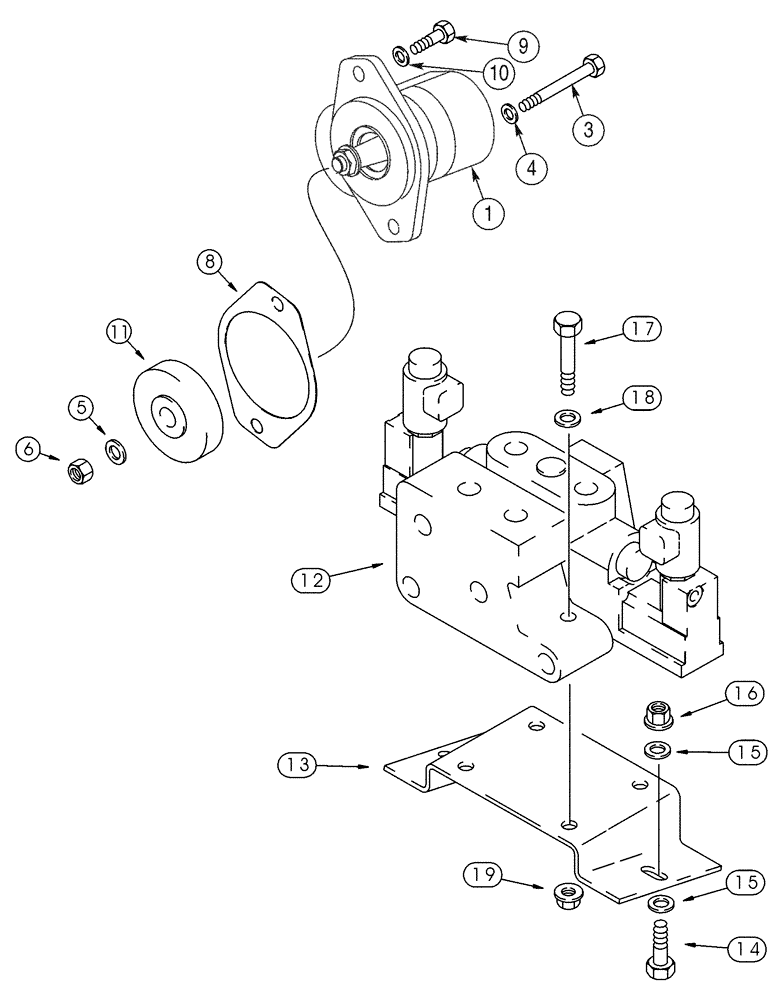 9
10
3
4
1
8
11
5
6
17
18
12
16
15
13
19
15
14