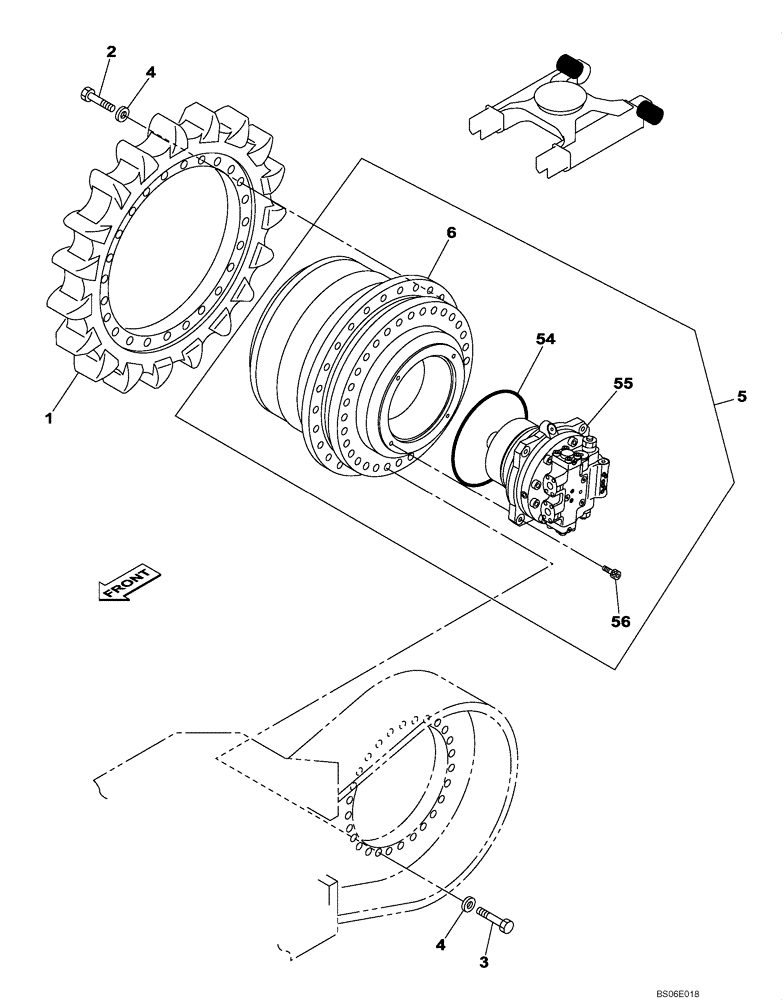 2
4
6
54
55
5
1
FRONT
56
4
3
BS06E018