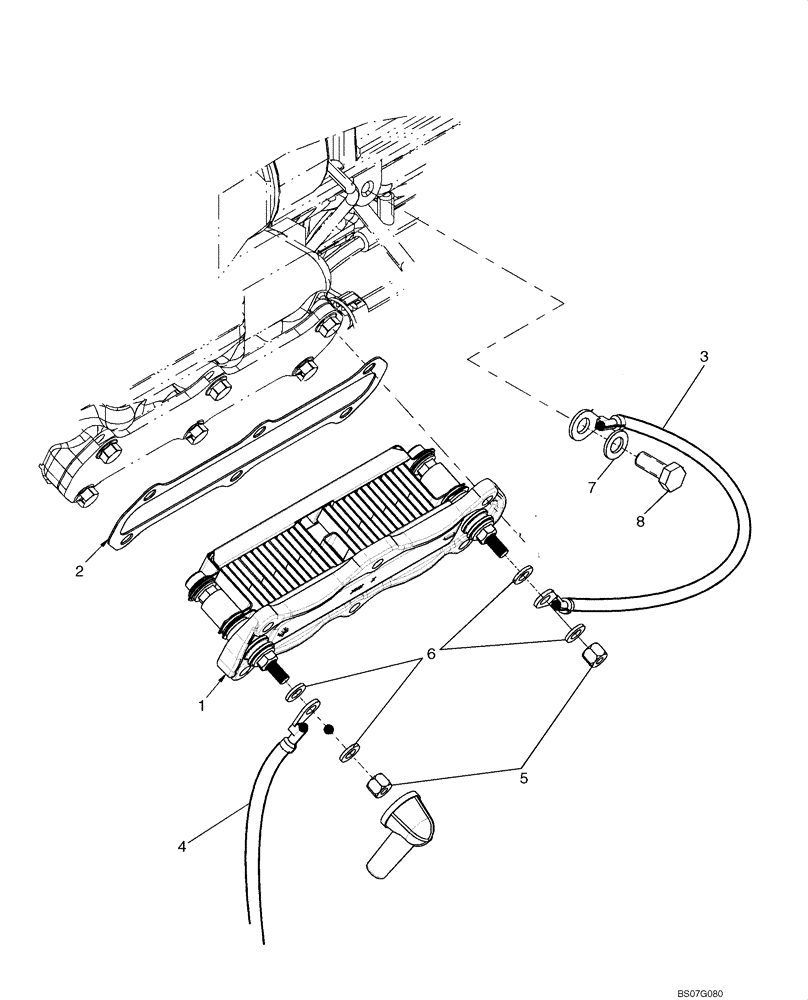 3
7
8
2
6
1
5
4
BS07G080