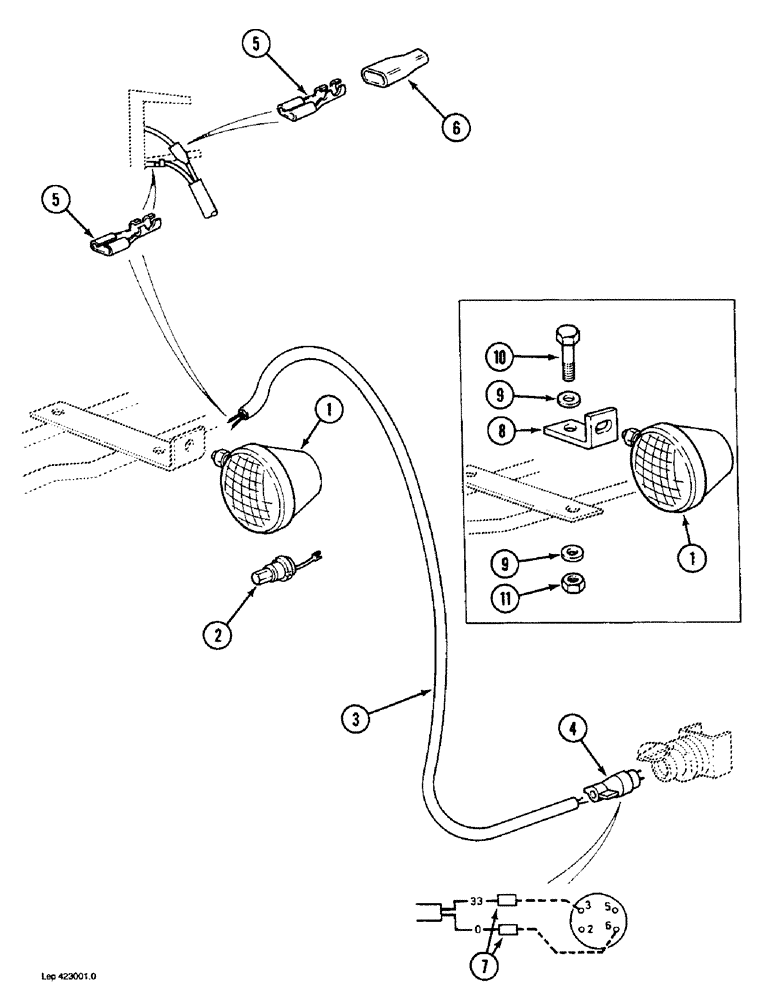 5
6
5
10
9
8
1
1
9
11
2
3
4
33
0
3
5
2
6
7
Lep 423001.0